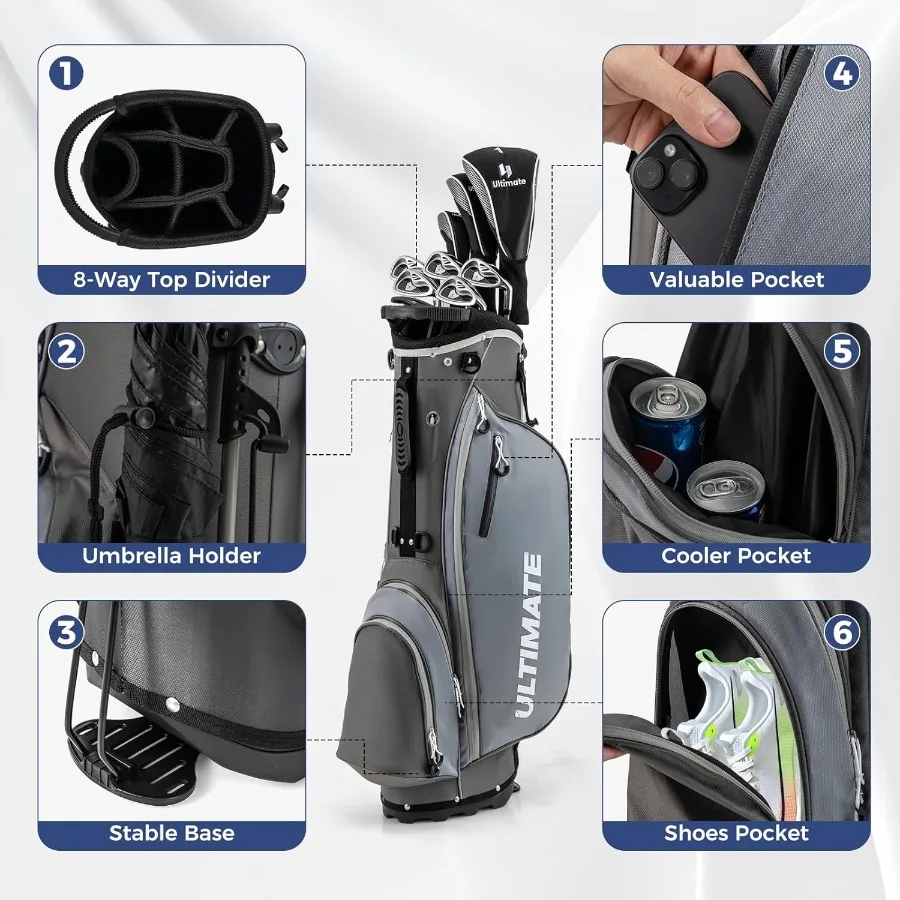 1
8-Way Top Divider

2
Umbrella Holder

3
Stable Base

Ultimate

ULTIMATE

4
Valuable Pocket

5
Cooler Pocket

6
Shoes Pocket