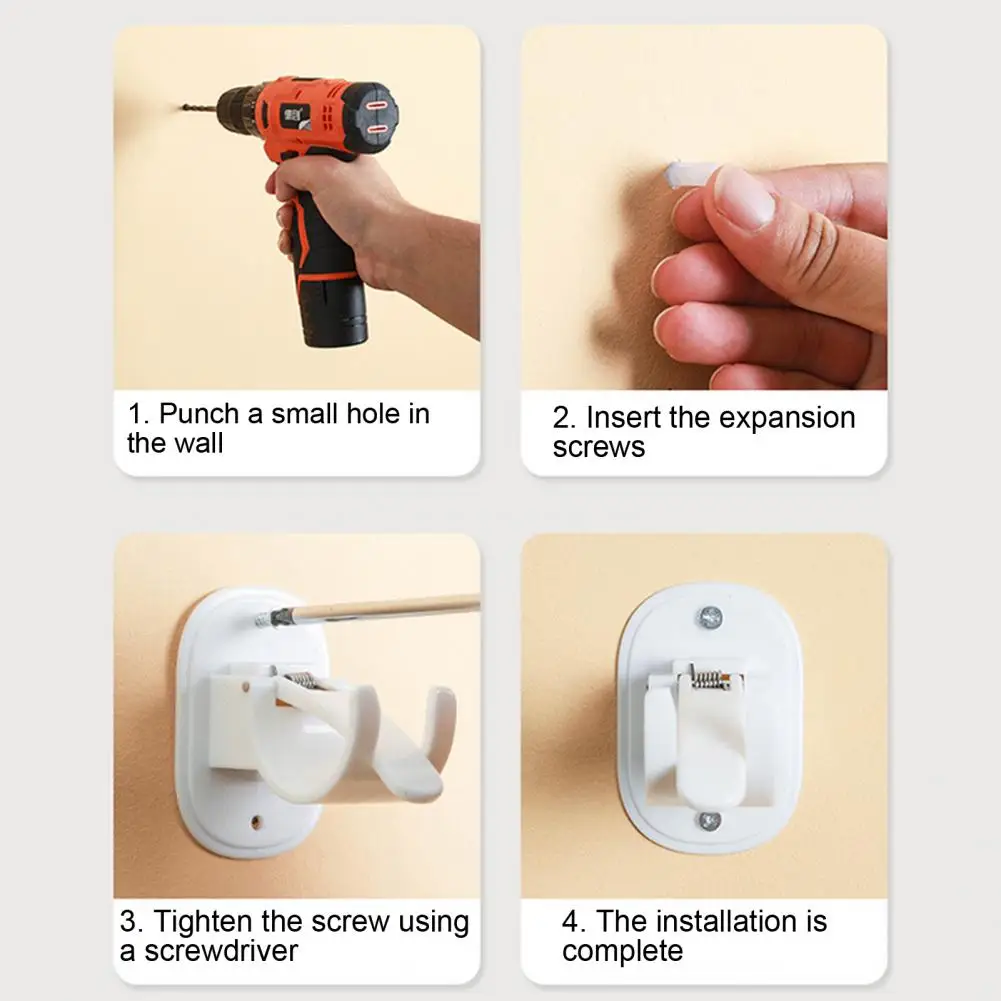 1. Punch a small hole in the wall

2. Insert the expansion screws

3. Tighten the screw using a screwdriver

4. The installation is complete