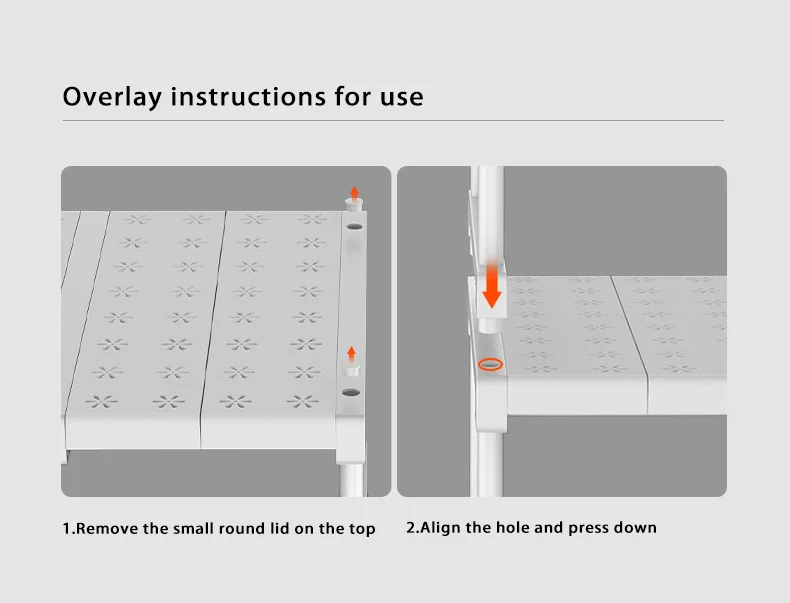 Overlay instructions for use

1.Remove the small round lid on the top

2.Align the hole and press down