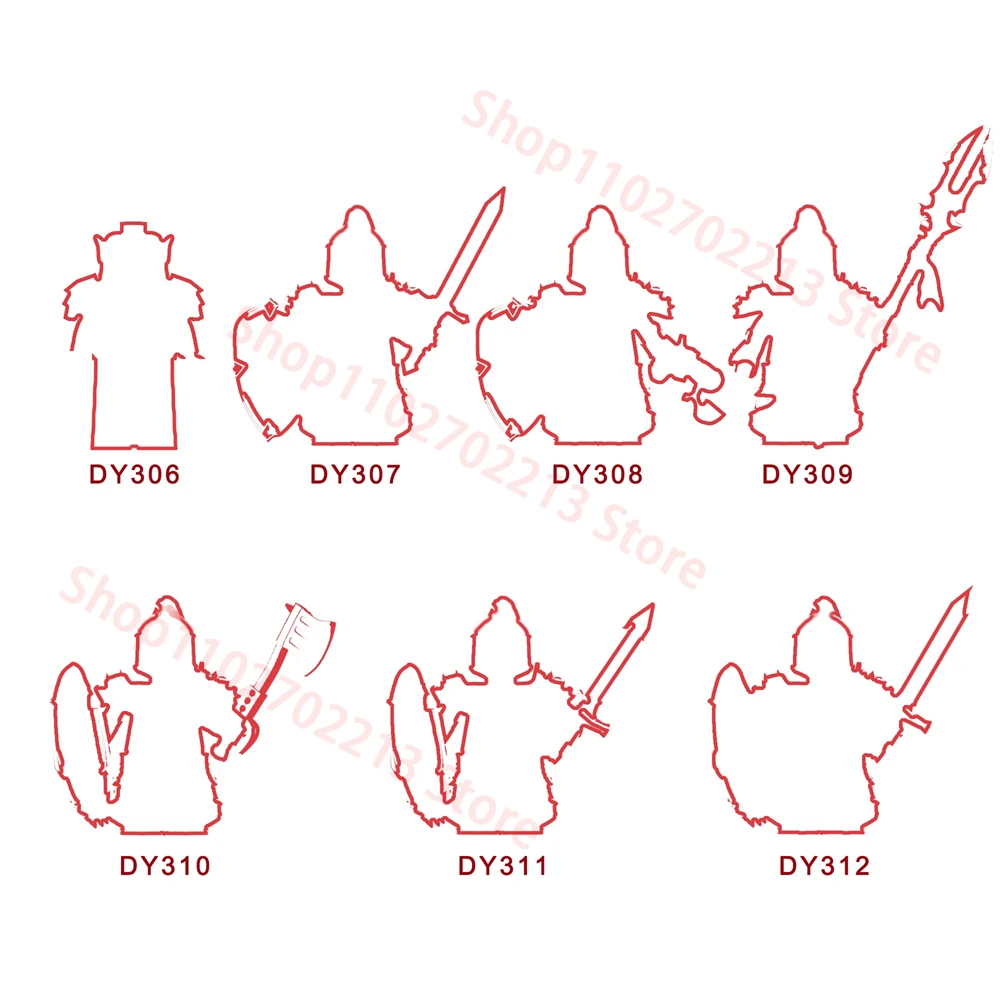 Shop1102702213 Store

Shop1102702213 Store

Shop1102702213 Store

DY306 DY307 DY308 DY309

DY310 DY311 DY312