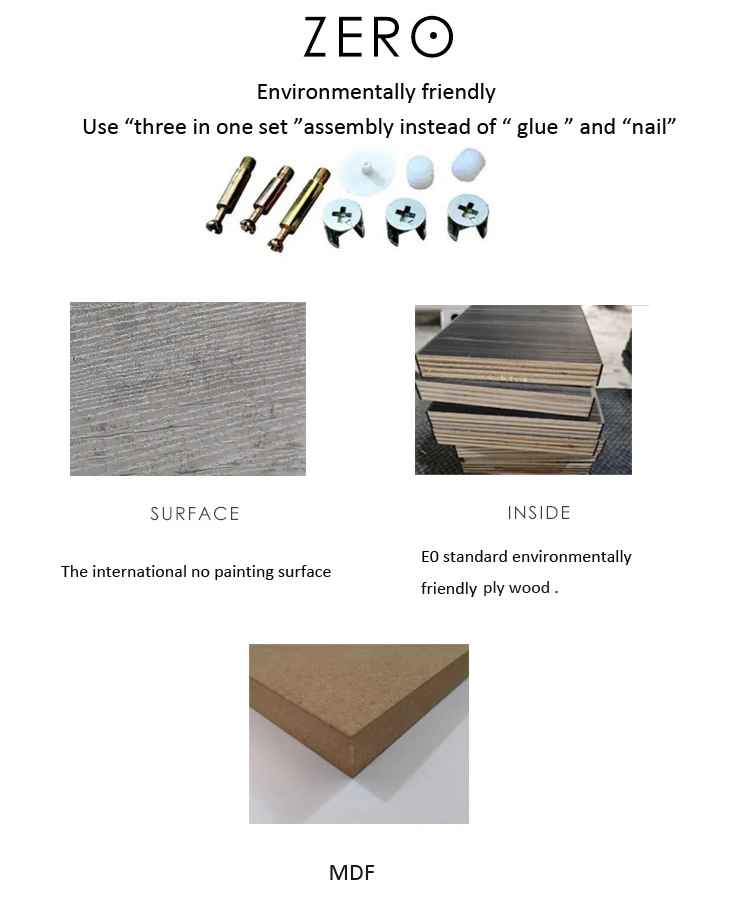 ZERO

Environmentally friendly

Use “three in one set ”assembly instead of “ glue ” and “nail”

SURFACE

The international no painting surface

INSIDE

E0 standard environmentally friendly ply wood .

MDF