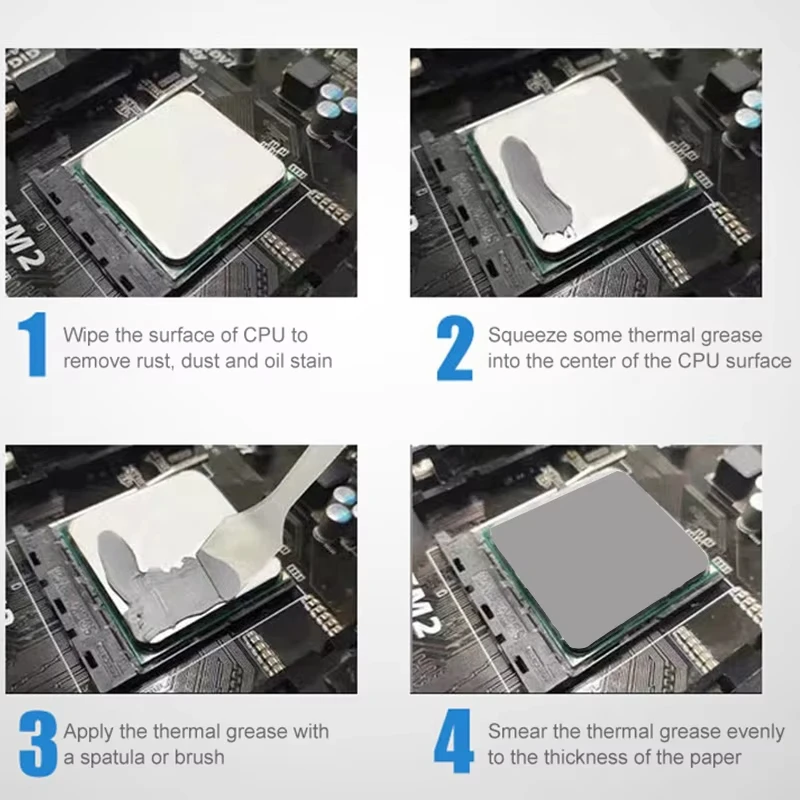 1 Wipe the surface of CPU to remove rust, dust and oil stain

2 Squeeze some thermal grease into the center of the CPU surface

3 Apply the thermal grease with a spatula or brush

4 Smear the thermal grease evenly to the thickness of the paper