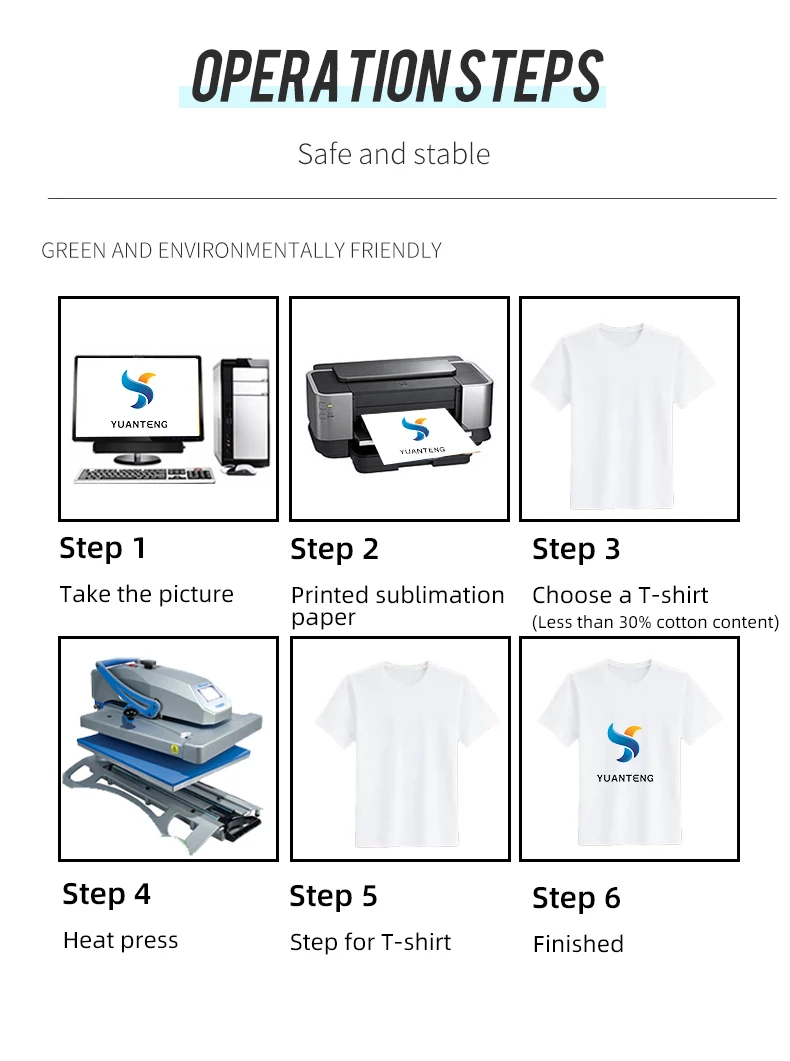 OPERATION STEPS

Safe and stable

GREEN AND ENVIRONMENTALLY FRIENDLY

YUANTENG

YUANTENG

Step 1
Take the picture

Step 2
Printed sublimation paper

Step 3
Choose a T-shirt
(Less than 30% cotton content)

YUANTENG

Step 4
Heat press

Step 5
Step for T-shirt

Step 6
Finished