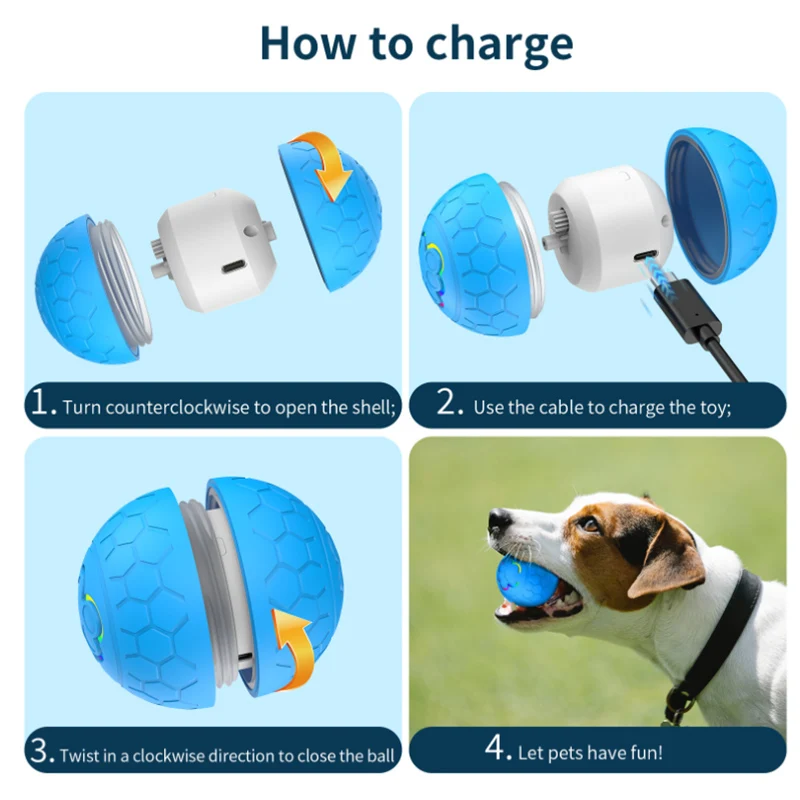 How to charge

1. Turn counterclockwise to open the shell;

2. Use the cable to charge the toy;

3. Twist in a clockwise direction to close the ball

4. Let pets have fun!