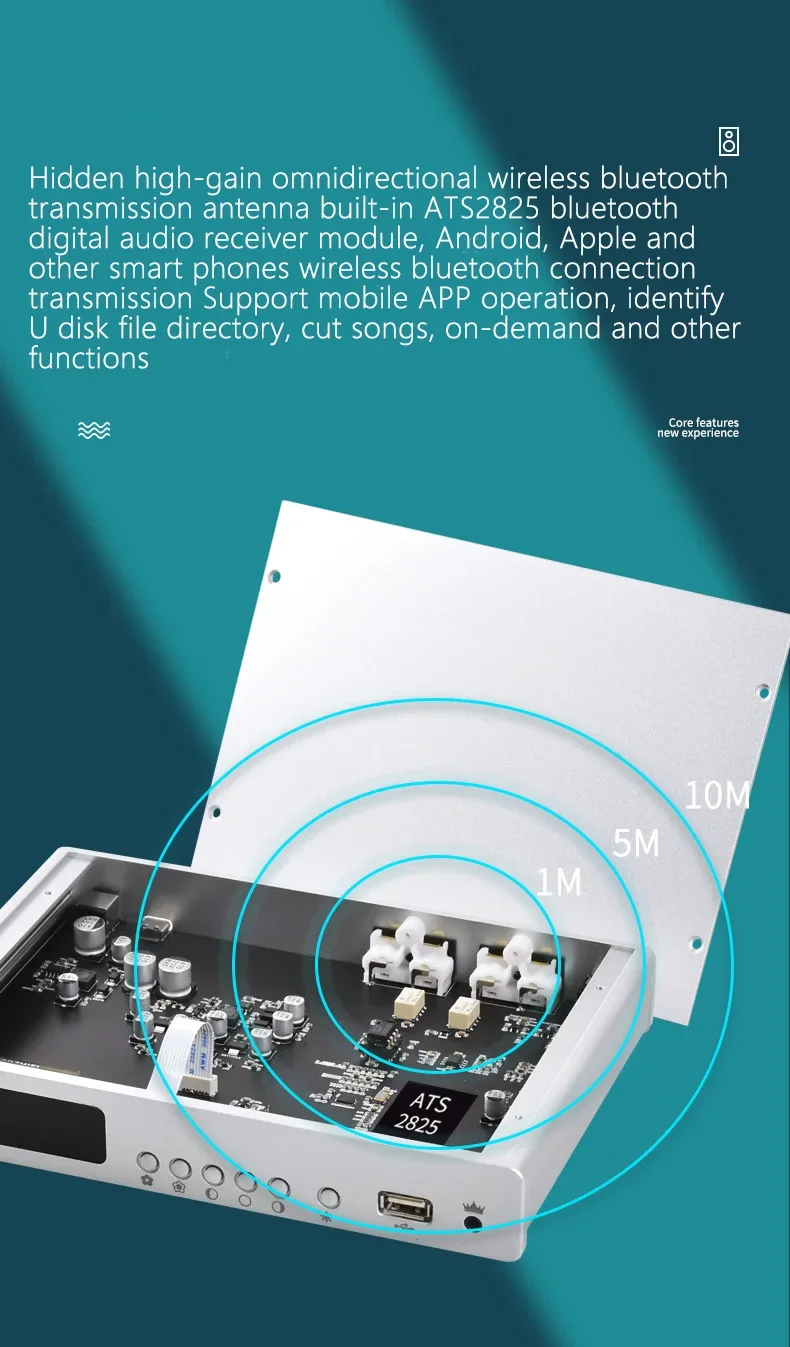 Hidden high-gain omnidirectional wireless bluetooth transmission antenna built-in ATS2825 bluetooth digital audio receiver module, Android, Apple and other smart phones wireless bluetooth connection transmission Support mobile APP operation, identify U disk file directory, cut songs, on-demand and other functions

Core features
new experience

10M

5M

1M

ATS
2825