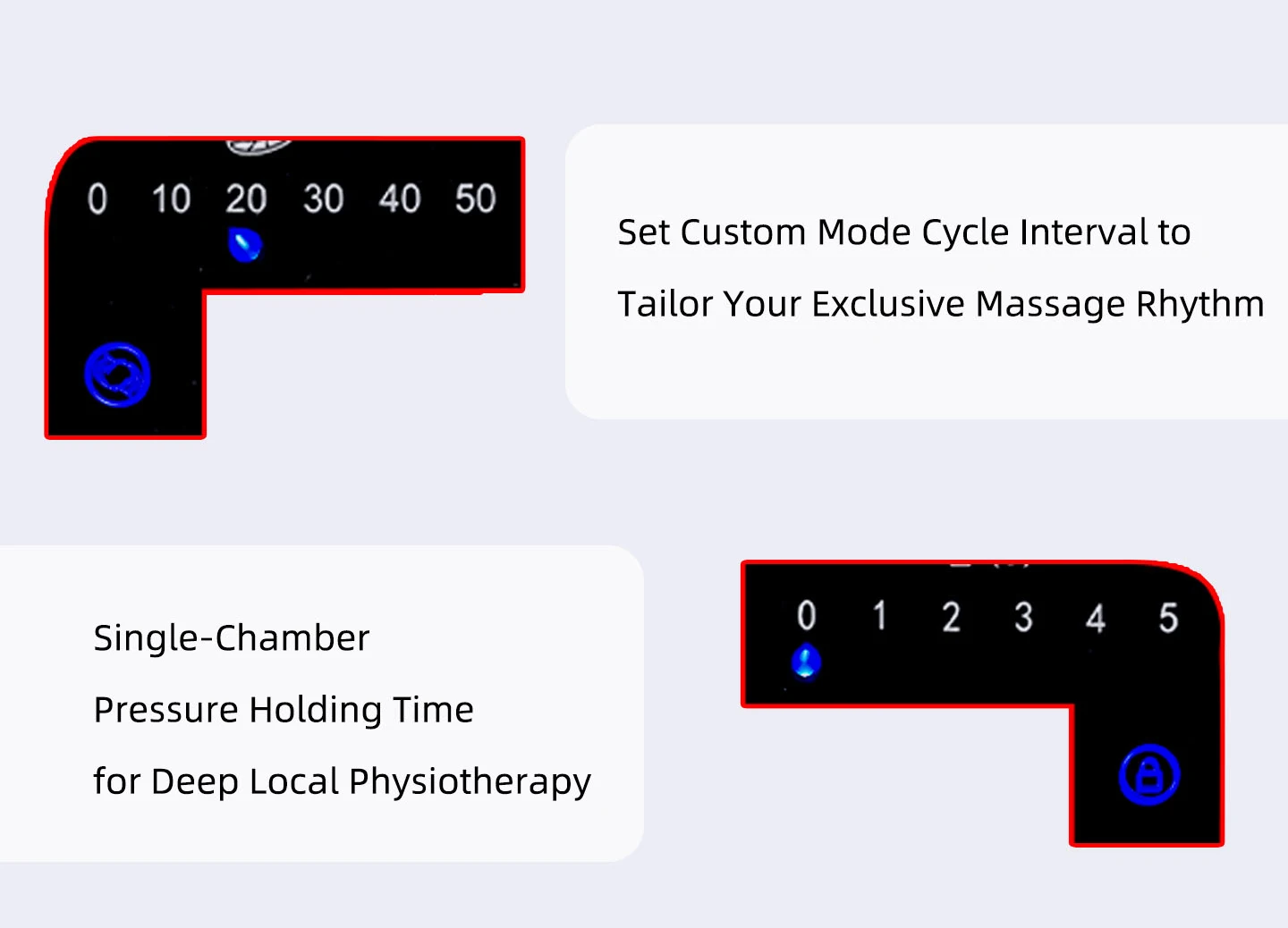 0 10 20 30 40 50

Set Custom Mode Cycle Interval to

Tailor Your Exclusive Massage Rhythm

Single-Chamber

Pressure Holding Time

for Deep Local Physiotherapy

0 1 2 3 4 5