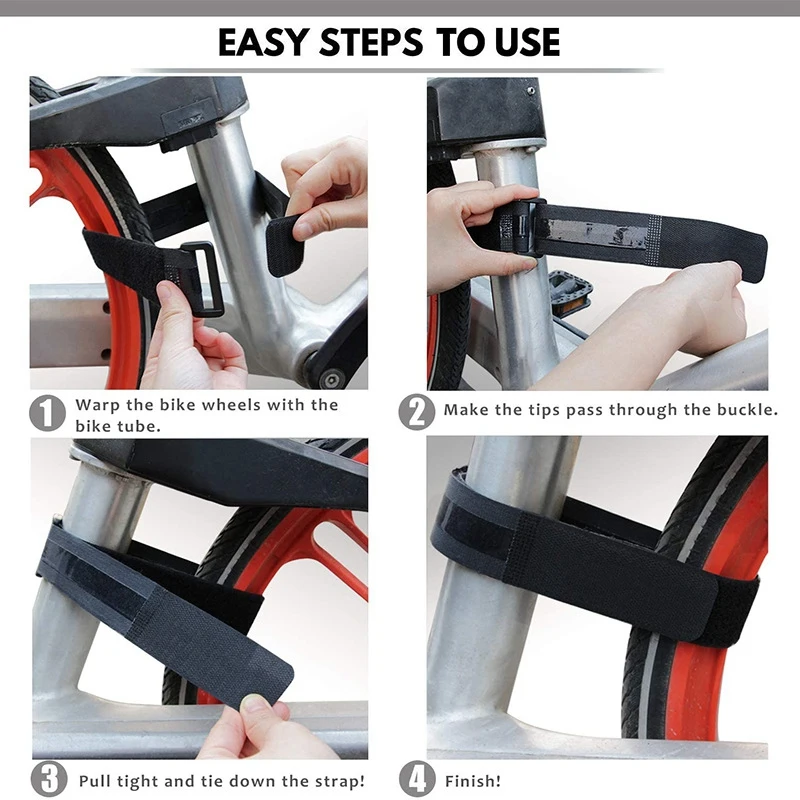 EASY STEPS TO USE

1 Warp the bike wheels with the bike tube.

2 Make the tips pass through the buckle.

3 Pull tight and tie down the strap!

4 Finish!