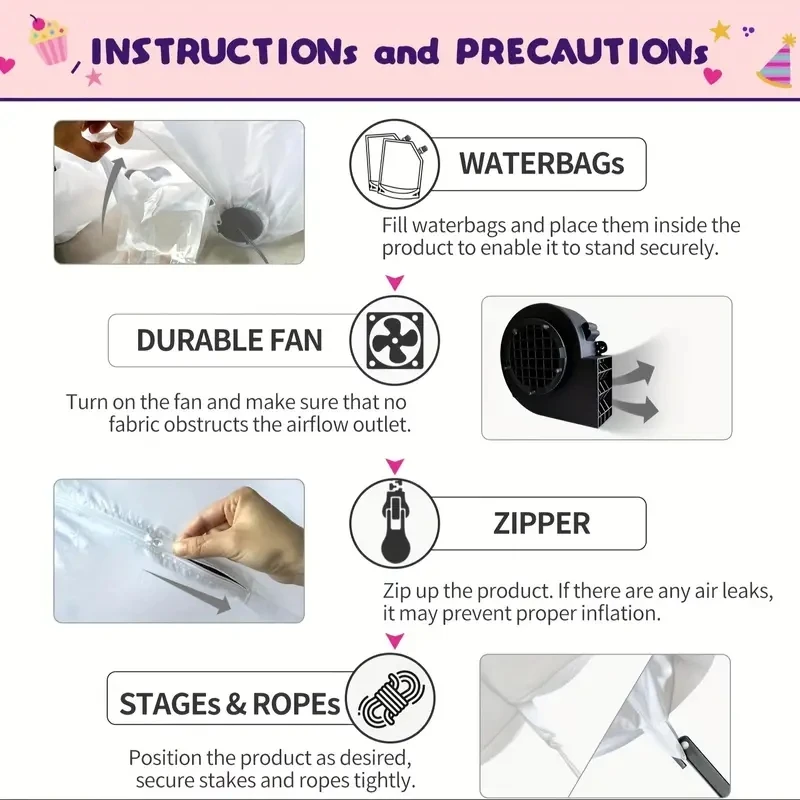 INSTRUCTIONs and PRECAUTIONs

WATERBAGs

Fill waterbags and place them inside the product to enable it to stand securely.

DURABLE FAN

Turn on the fan and make sure that no fabric obstructs the airflow outlet.

ZIPPER

Zip up the product. If there are any air leaks, it may prevent proper inflation.

STAGEs & ROPEs

Position the product as desired, secure stakes and ropes tightly.