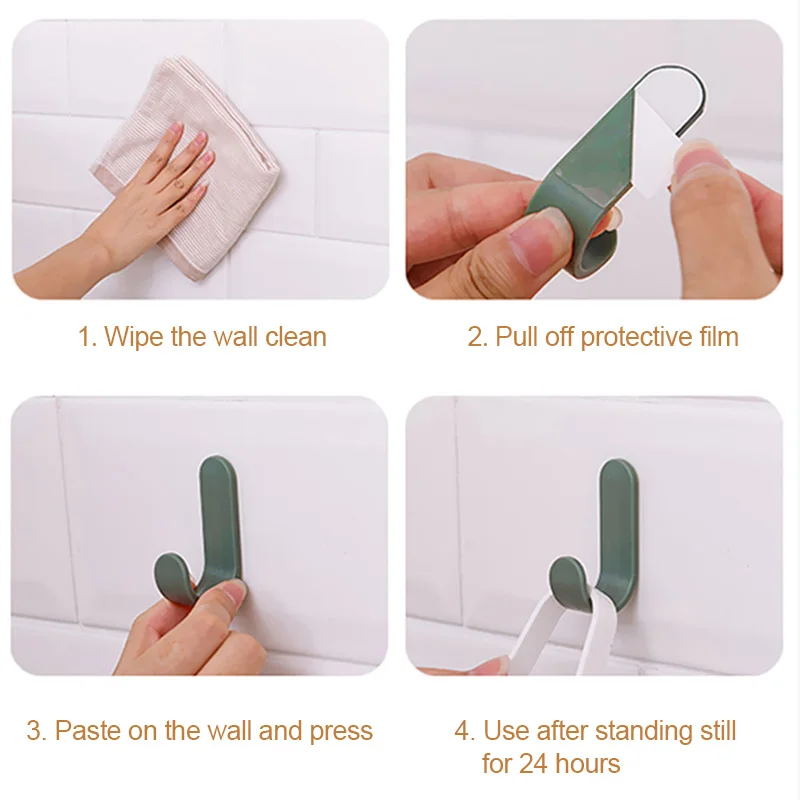 1. Wipe the wall clean

2. Pull off protective film

3. Paste on the wall and press

4. Use after standing still for 24 hours