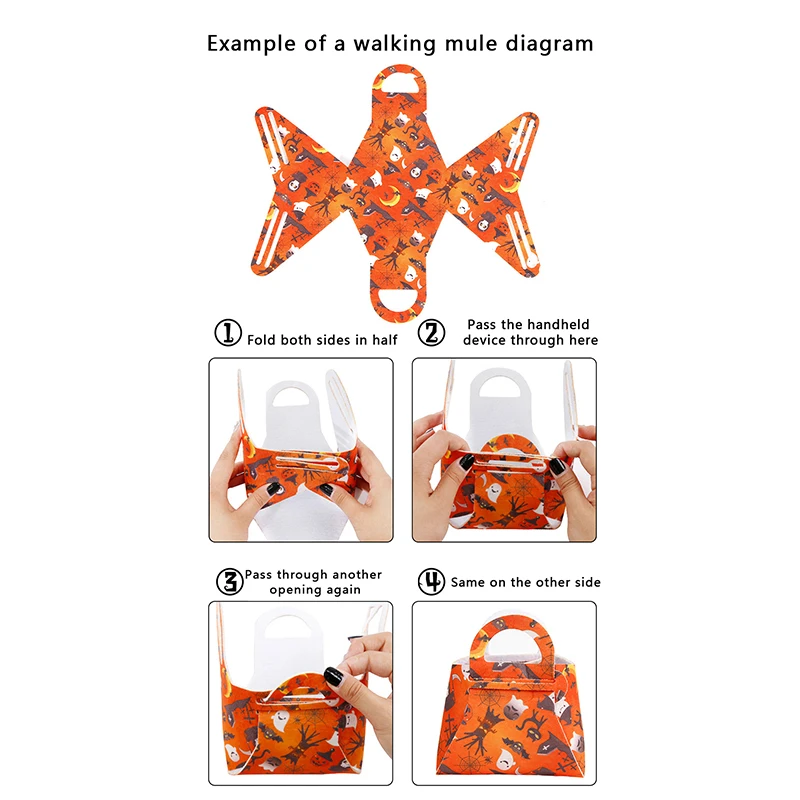 Example of a walking mule diagram

① Fold both sides in half

② Pass the handheld device through here

③ Pass through another opening again

④ Same on the other side