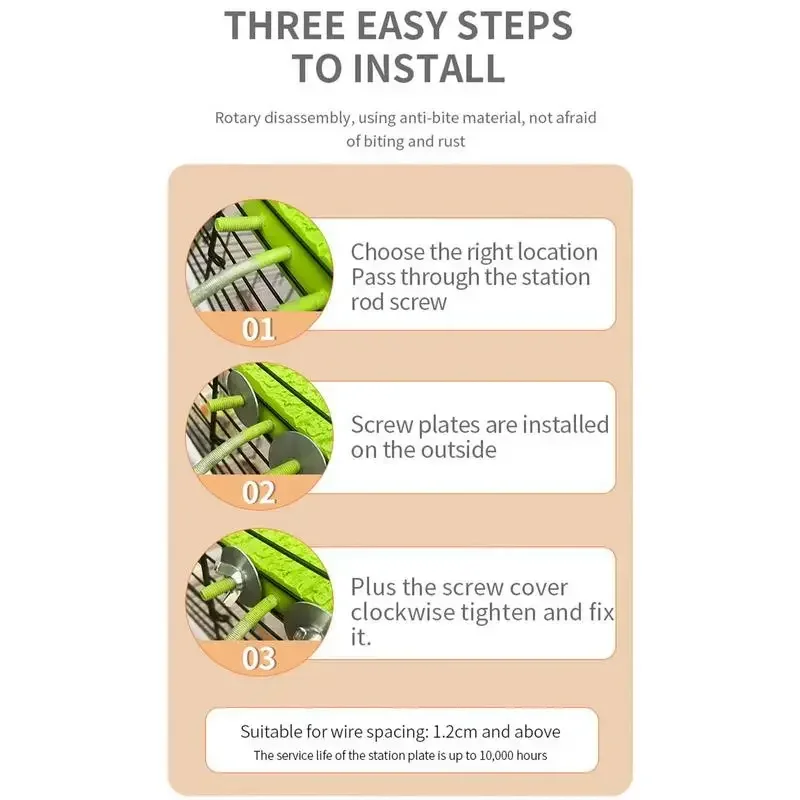 THREE EASY STEPS TO INSTALL

Rotary disassembly, using anti-bite material, not afraid of biting and rust

01

Choose the right location Pass through the station rod screw

02

Screw plates are installed on the outside

03

Plus the screw cover clockwise tighten and fix it.

Suitable for wire spacing: 1.2cm and above

The service life of the station plate is up to 10,000 hours