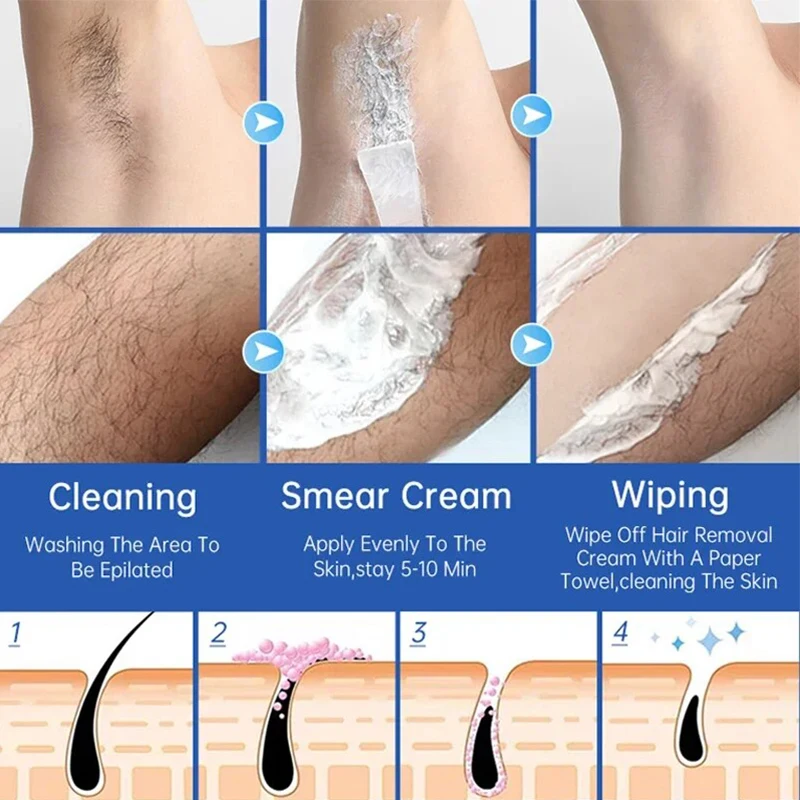 Cleaning

Washing The Area To Be Epilated

Smear Cream

Apply Evenly To The Skin,stay 5-10 Min

Wiping

Wipe Off Hair Removal Cream With A Paper Towel,cleaning The Skin

1

2

3

4