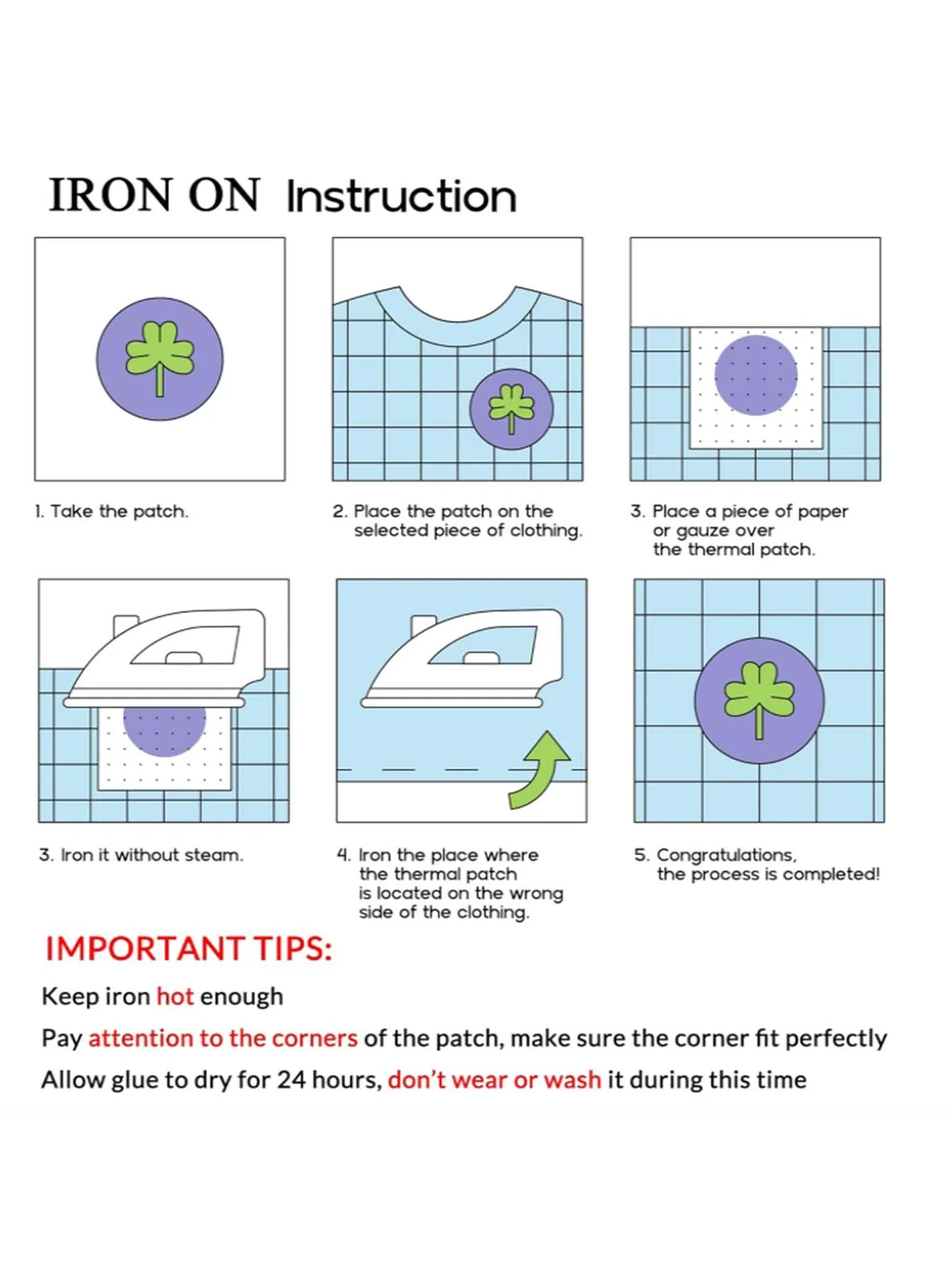 IRON ON Instruction

1. Take the patch.

2. Place the patch on the selected piece of clothing.

3. Place a piece of paper or gauze over the thermal patch.

3. Iron it without steam.

4. Iron the place where the thermal patch is located on the wrong side of the clothing.

5. Congratulations, the process is completed!

IMPORTANT TIPS:

Keep iron hot enough

Pay attention to the corners of the patch, make sure the corner fit perfectly

Allow glue to dry for 24 hours, don't wear or wash it during this time