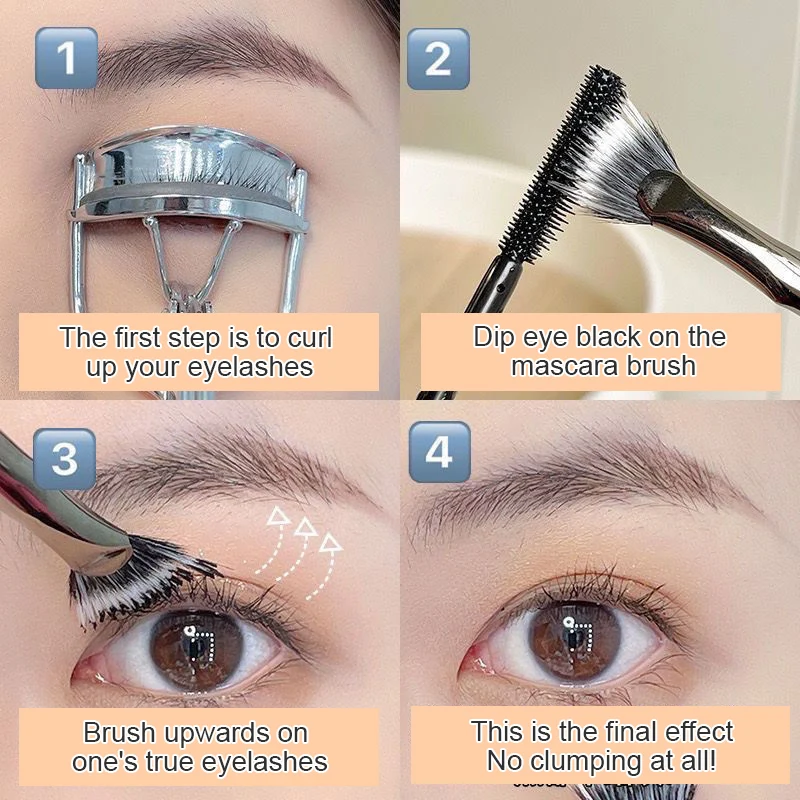 1

The first step is to curl up your eyelashes

2

Dip eye black on the mascara brush

3

Brush upwards on one's true eyelashes

4

This is the final effect
No clumping at all!