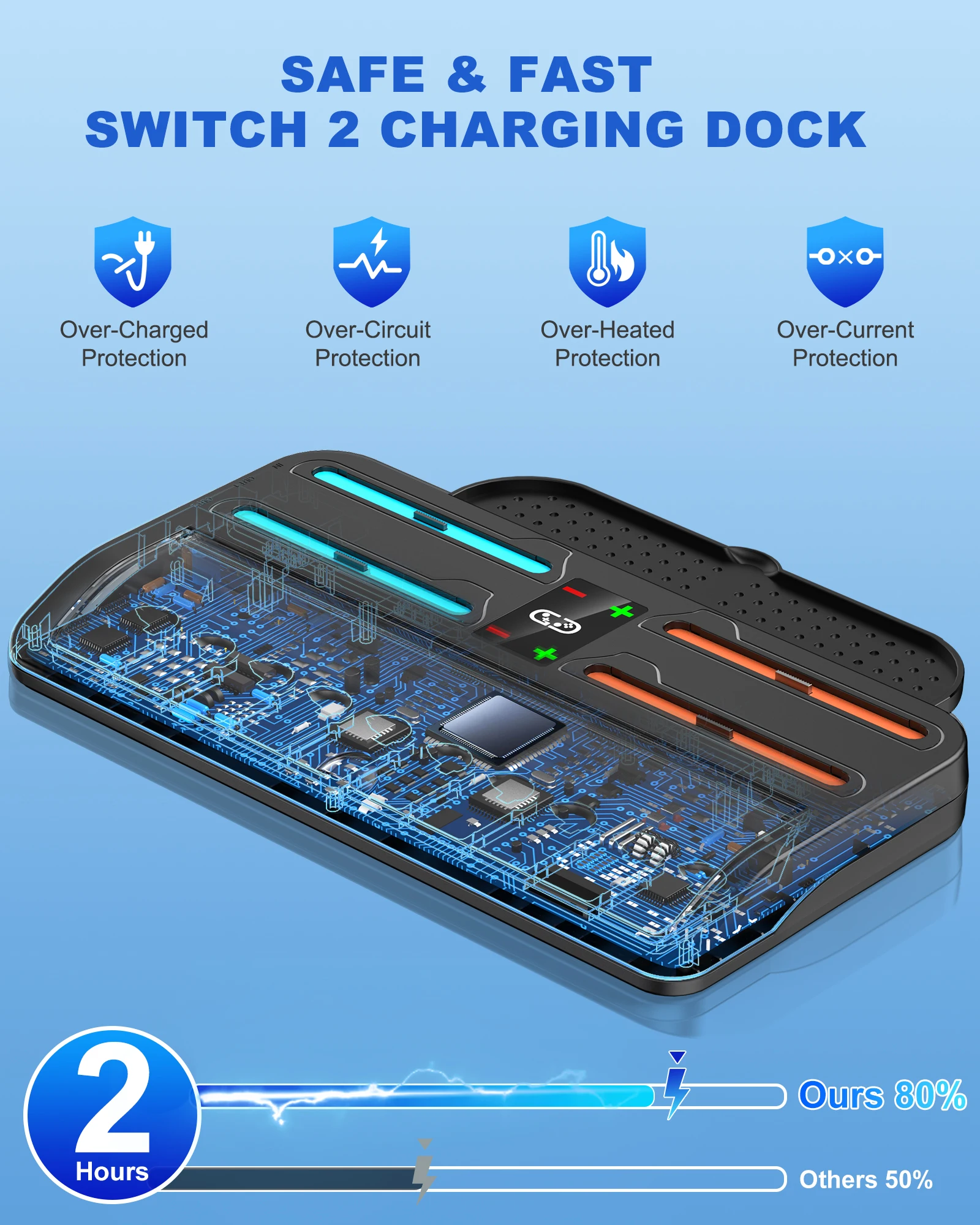 SAFE & FAST
SWITCH 2 CHARGING DOCK

Over-Charged Protection

Over-Circuit Protection

Over-Heated Protection

Over-Current Protection

2 Hours

Ours 80%

Others 50%