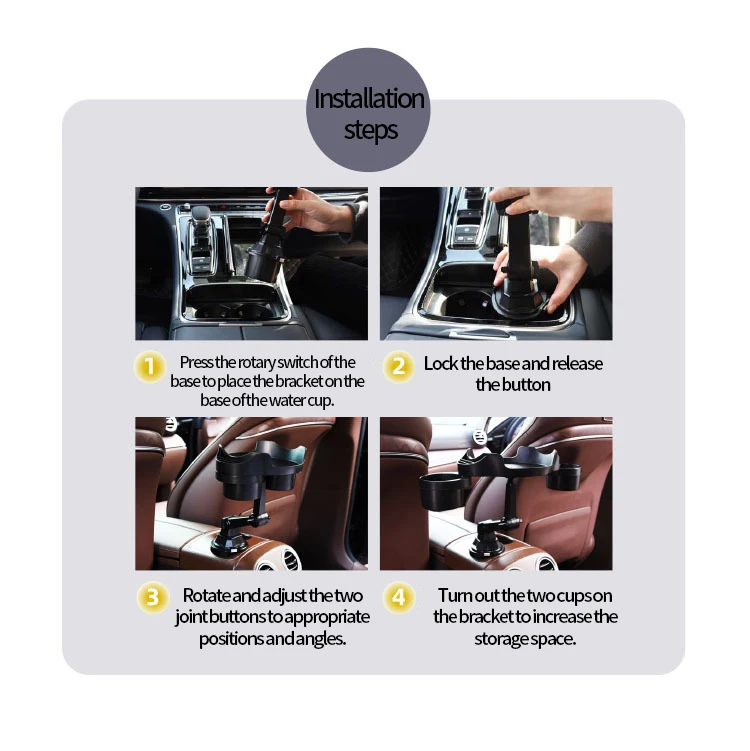 Installation steps

1 Press the rotary switch of the base to place the bracket on the base of the water cup.

2 Lock the base and release the button

3 Rotate and adjust the two joint buttons to appropriate positions and angles.

4 Turn out the two cups on the bracket to increase the storage space.