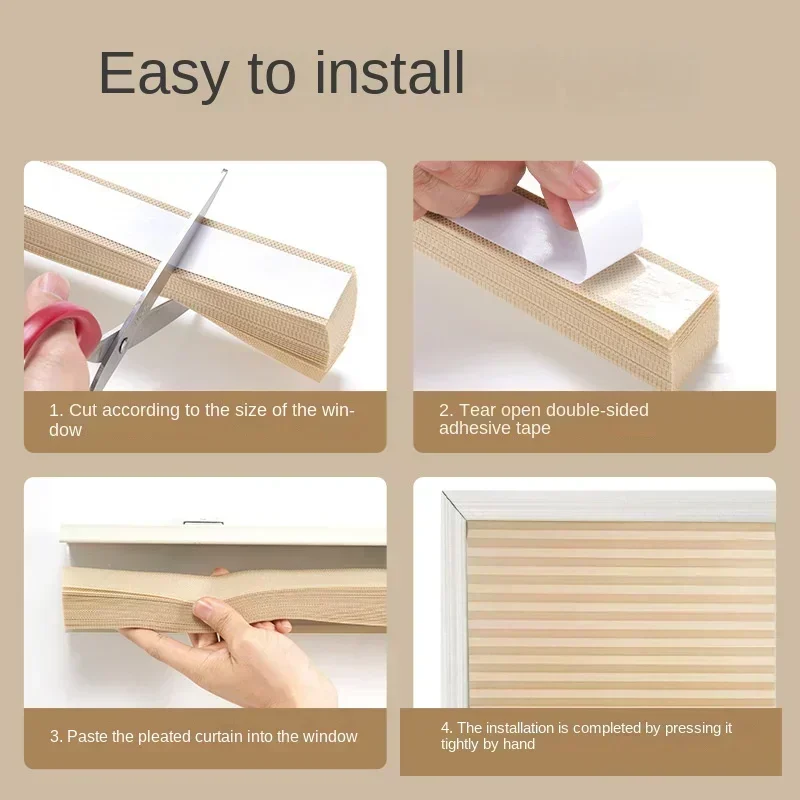 Easy to install

1. Cut according to the size of the window

2. Tear open double-sided adhesive tape

3. Paste the pleated curtain into the window

4. The installation is completed by pressing it tightly by hand