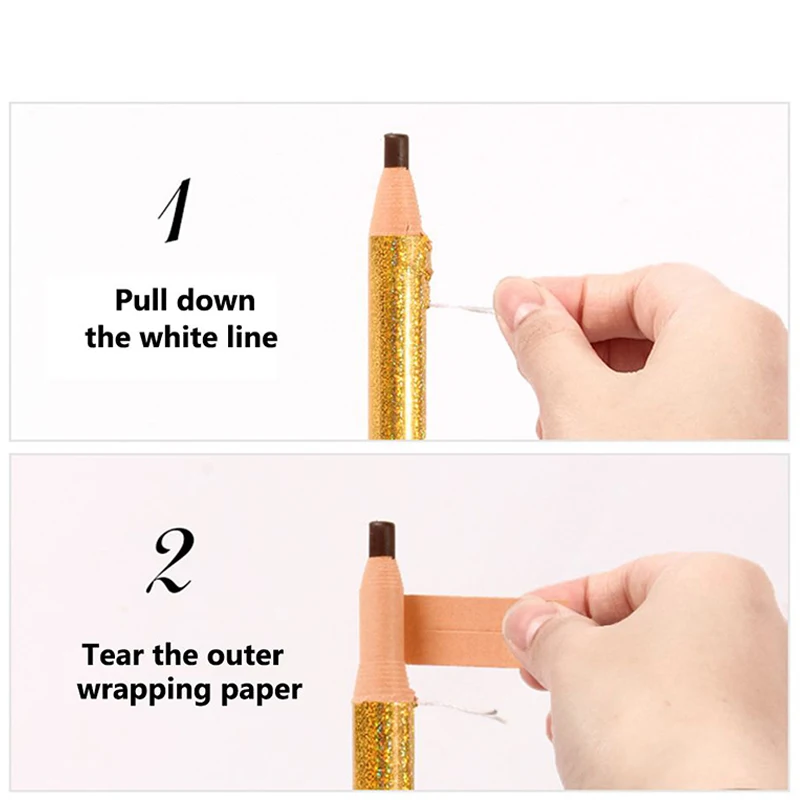 1

Pull down the white line

2

Tear the outer wrapping paper