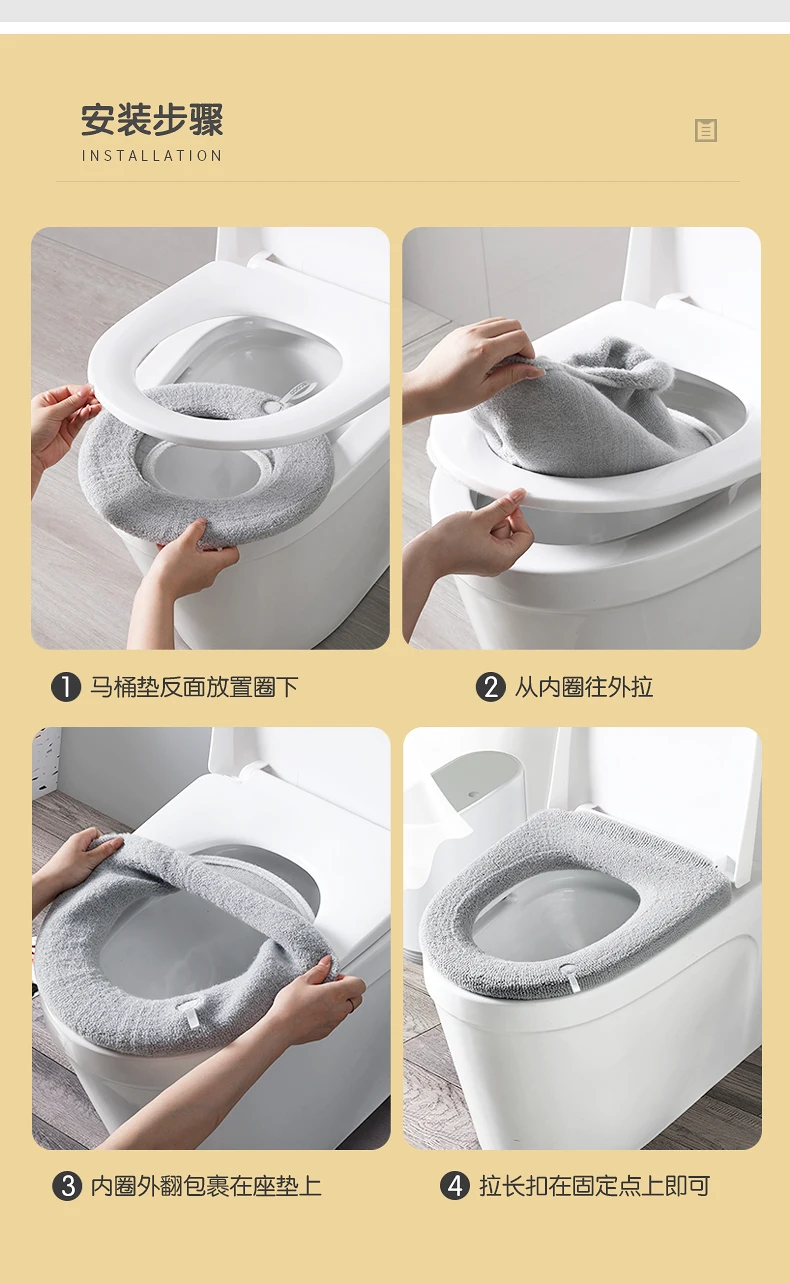 安装步骤
INSTALLATION

❶ 马桶垫反面放置圈下

❷ 从内圈往外拉

❸ 内圈外翻包裹在座垫上

❹ 拉长扣在固定点上即可