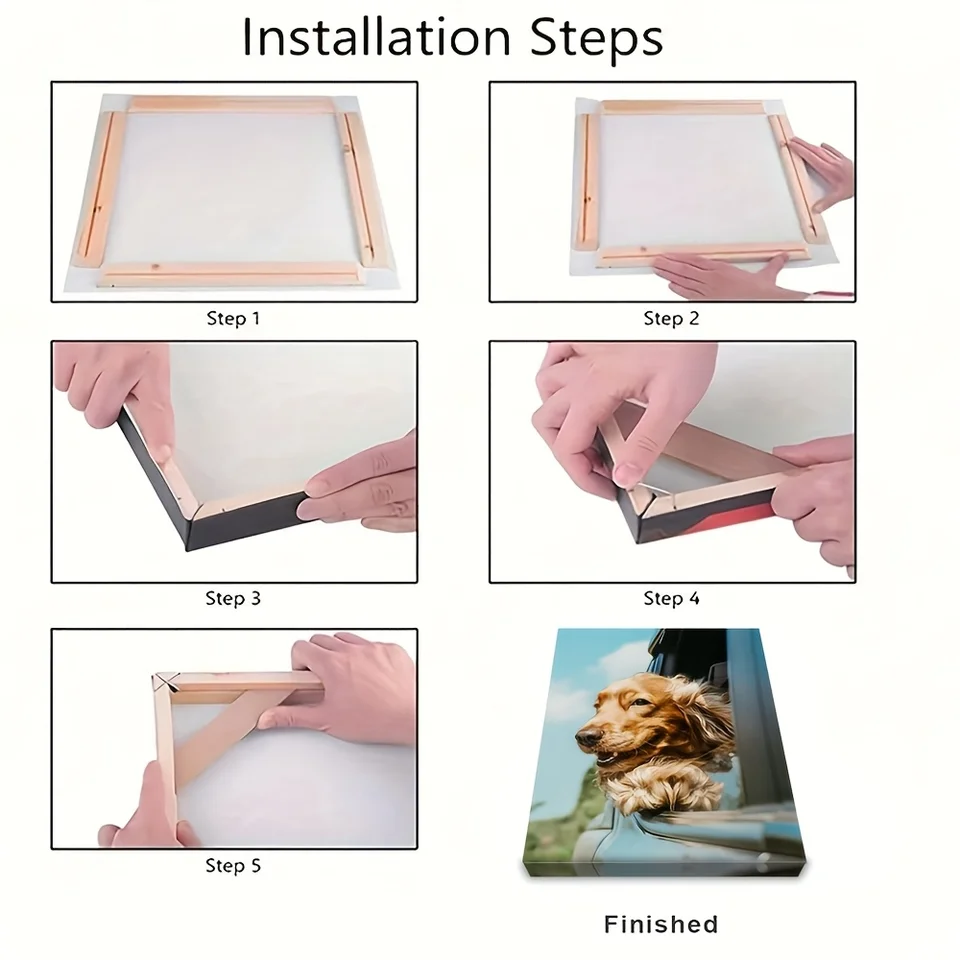 Installation Steps

Step 1

Step 2

Step 3

Step 4

Step 5

Finished