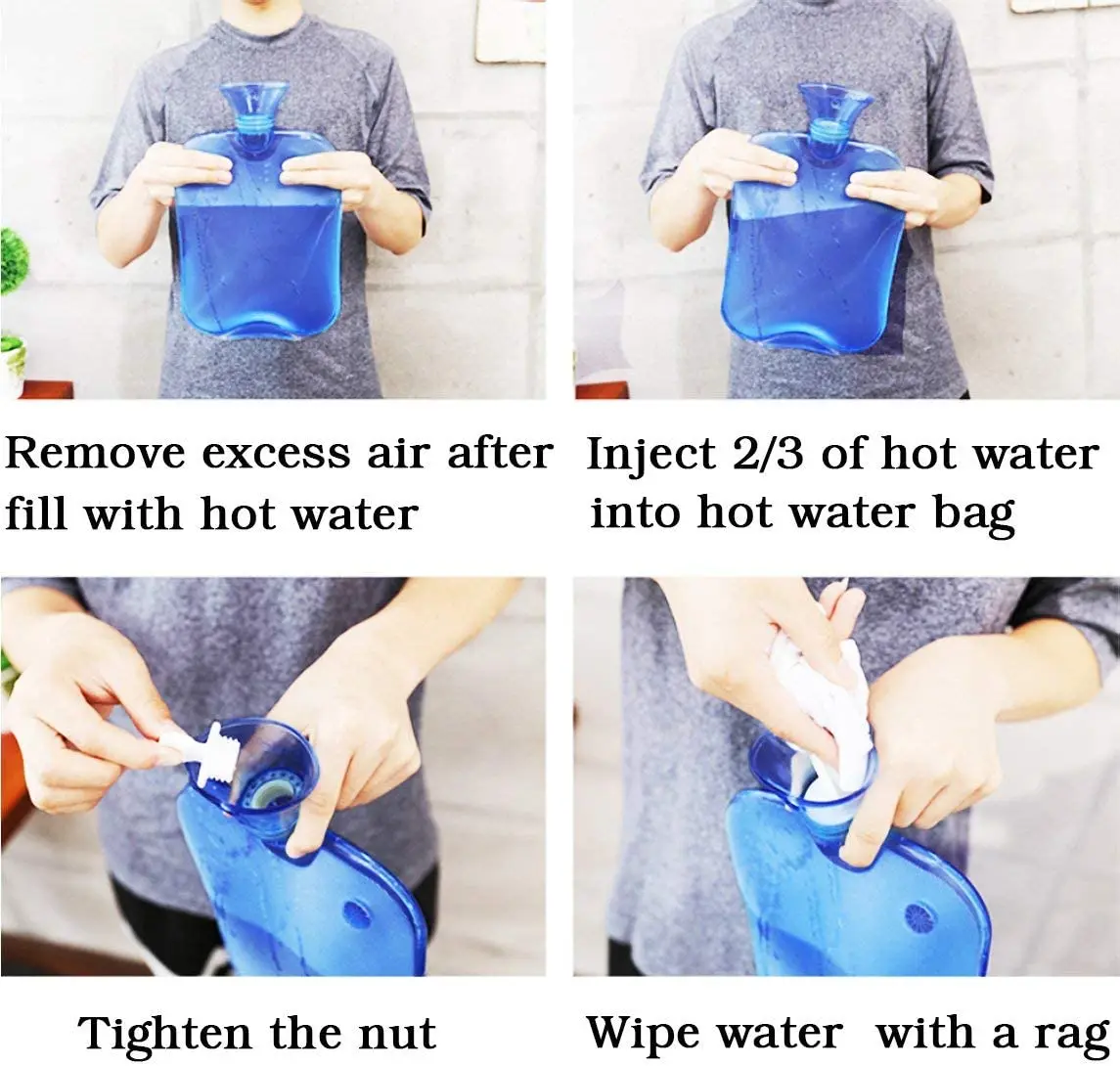 Remove excess air after fill with hot water

Inject 2/3 of hot water into hot water bag

Tighten the nut

Wipe water with a rag