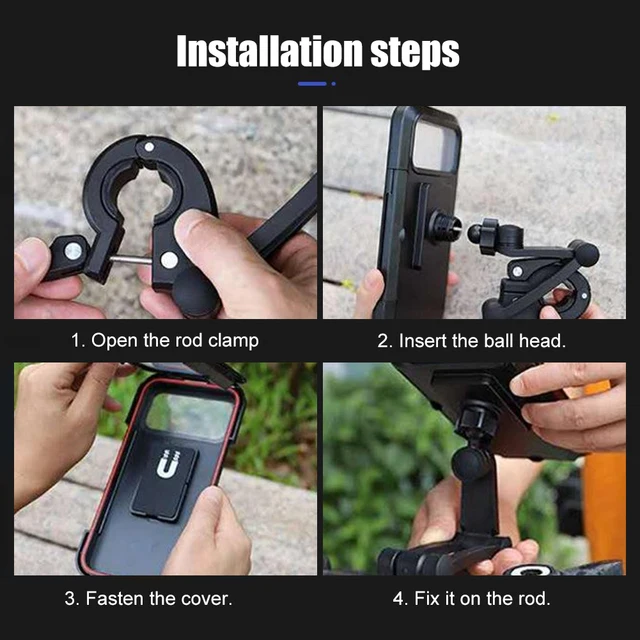 Installation steps

1. Open the rod clamp

2. Insert the ball head.

3. Fasten the cover.

4. Fix it on the rod.