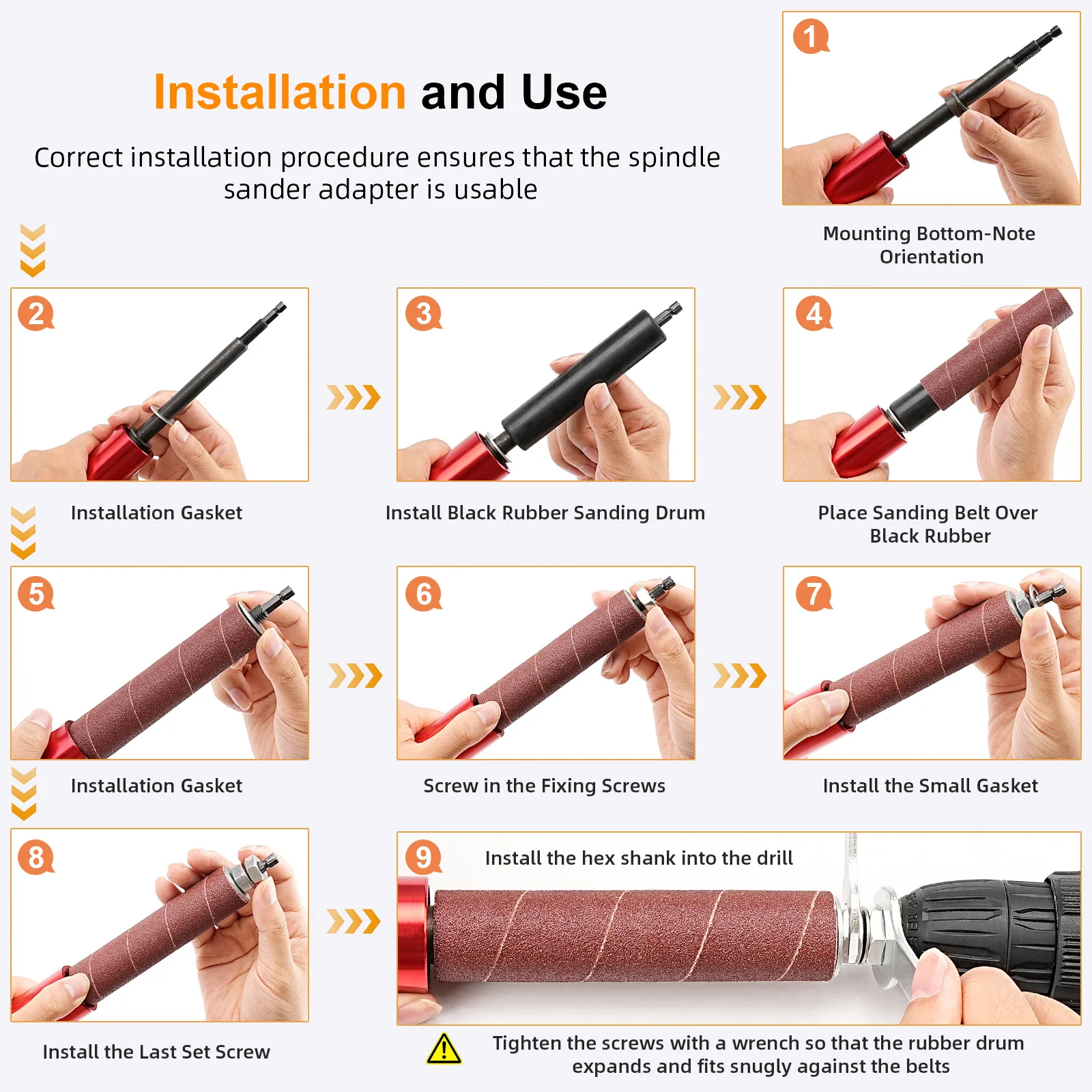 Installation and Use

Correct installation procedure ensures that the spindle sander adapter is usable

1

Mounting Bottom-Note Orientation

2

Installation Gasket

3

Install Black Rubber Sanding Drum

4

Place Sanding Belt Over Black Rubber

5

Installation Gasket

6

Screw in the Fixing Screws

7

Install the Small Gasket

8

Install the Last Set Screw

9

Install the hex shank into the drill

Tighten the screws with a wrench so that the rubber drum expands and fits snugly against the belts