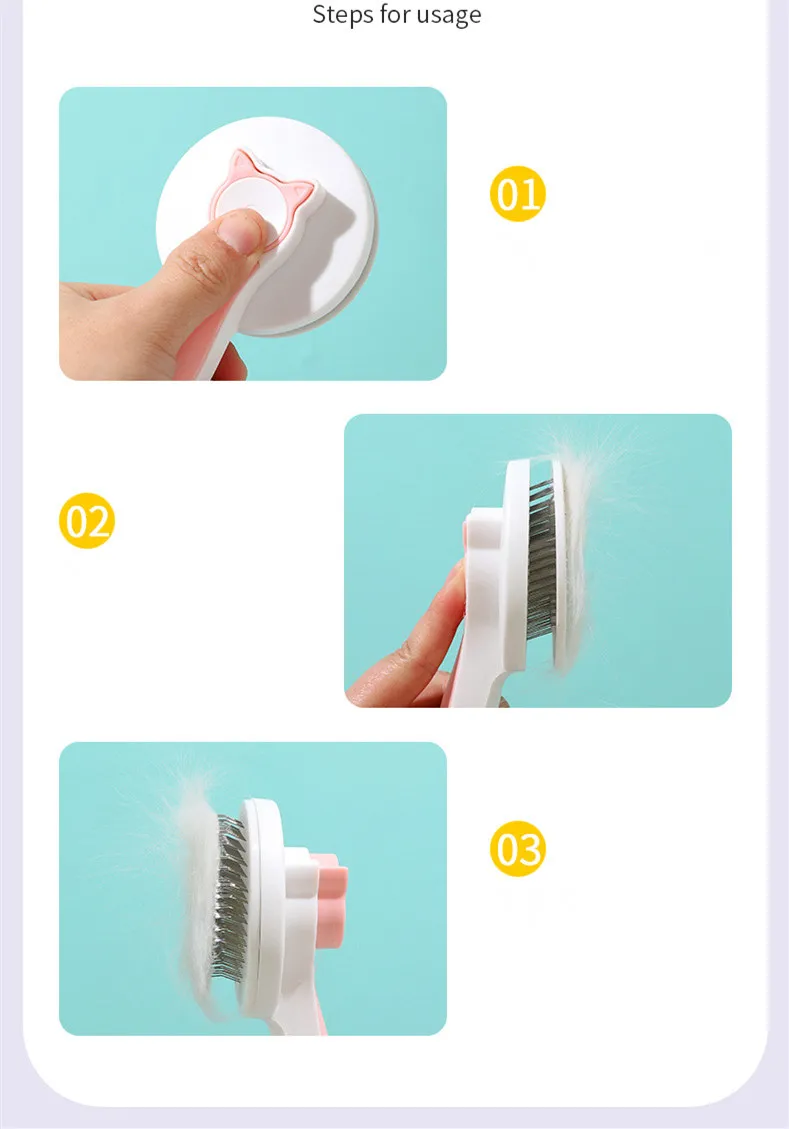 Steps for usage

01

02

03