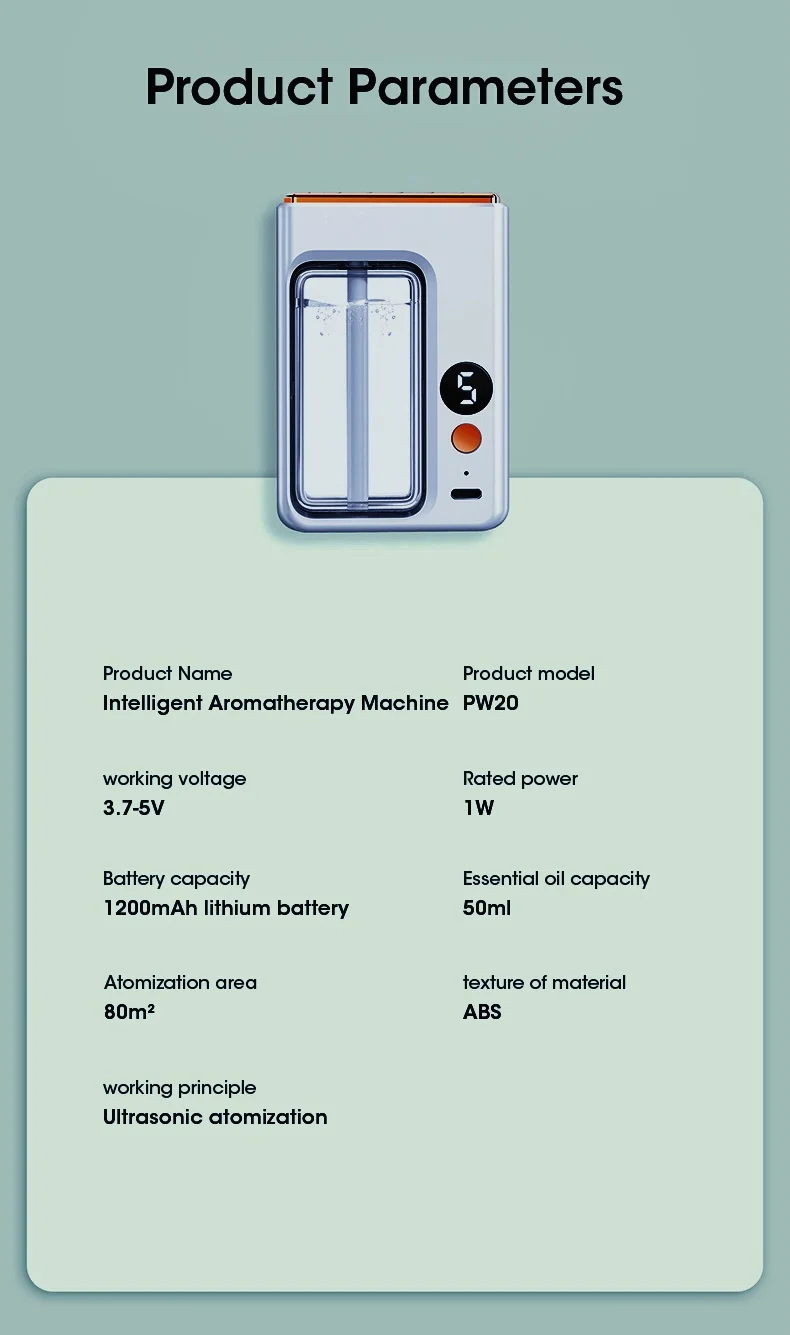 Product Parameters

5

Product Name
Intelligent Aromatherapy Machine

Product model
PW20

working voltage
3.7-5V

Rated power
1W

Battery capacity
1200mAh lithium battery

Essential oil capacity
50ml

Atomization area
80m²

texture of material
ABS

working principle
Ultrasonic atomization