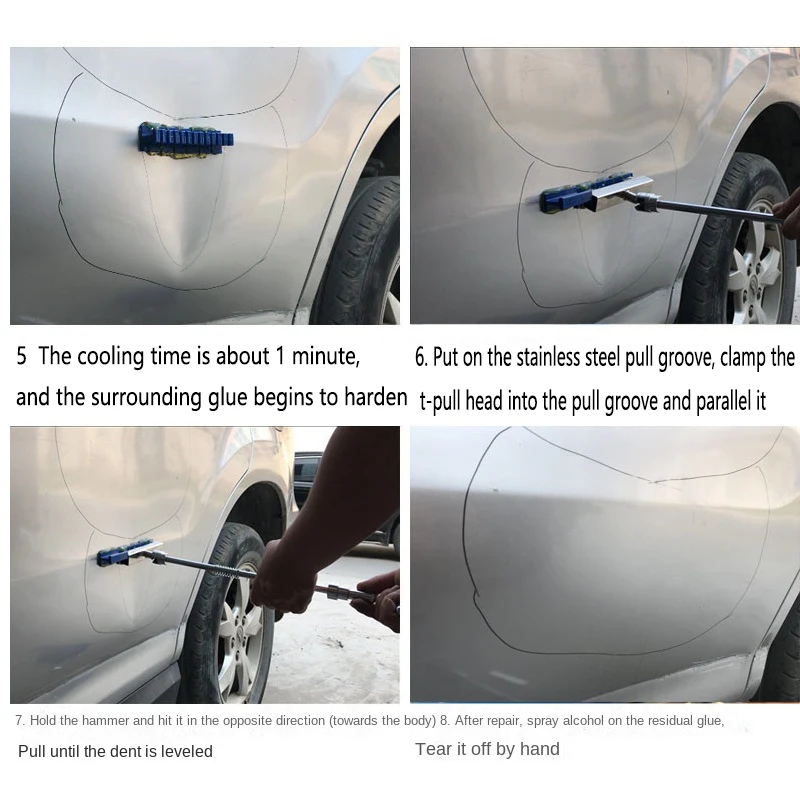 5 The cooling time is about 1 minute, and the surrounding glue begins to harden

6. Put on the stainless steel pull groove, clamp the t-pull head into the pull groove and parallel it

7. Hold the hammer and hit it in the opposite direction (towards the body)

Pull until the dent is leveled

8. After repair, spray alcohol on the residual glue,

Tear it off by hand