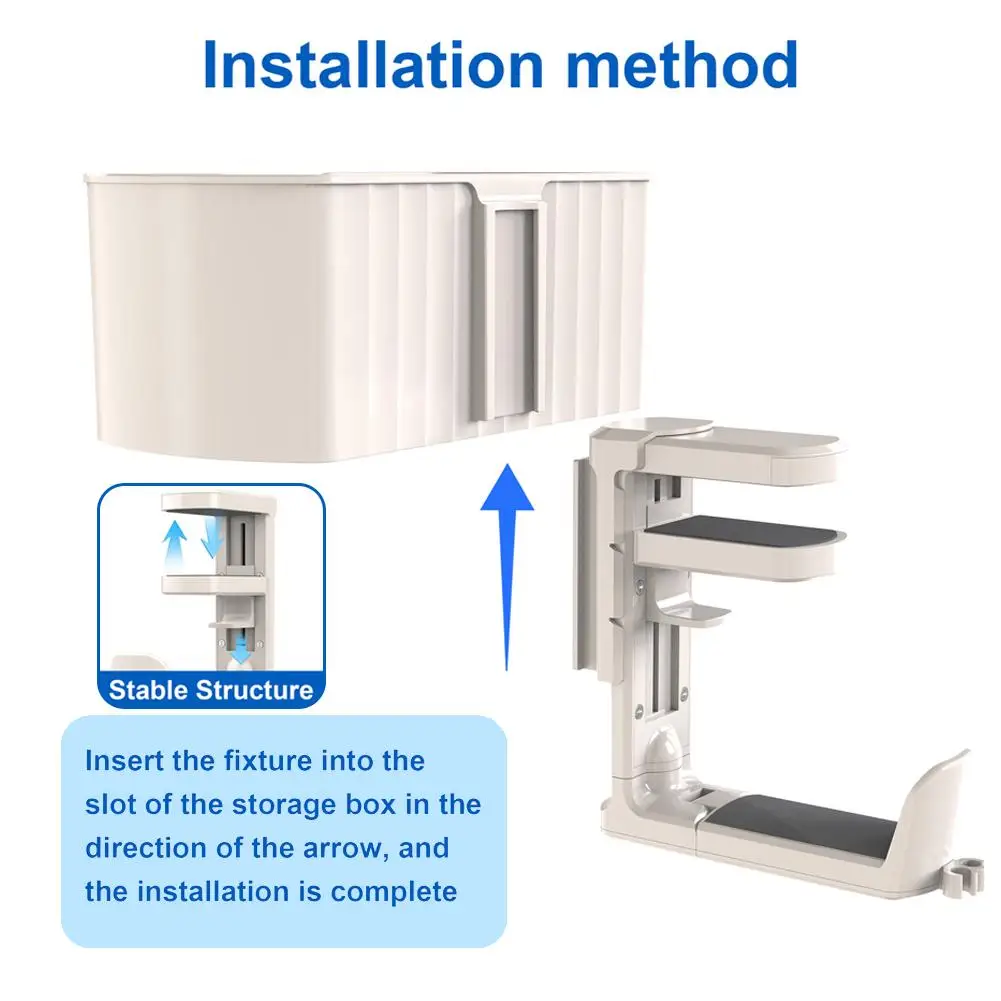 Installation method

Stable Structure

Insert the fixture into the slot of the storage box in the direction of the arrow, and the installation is complete