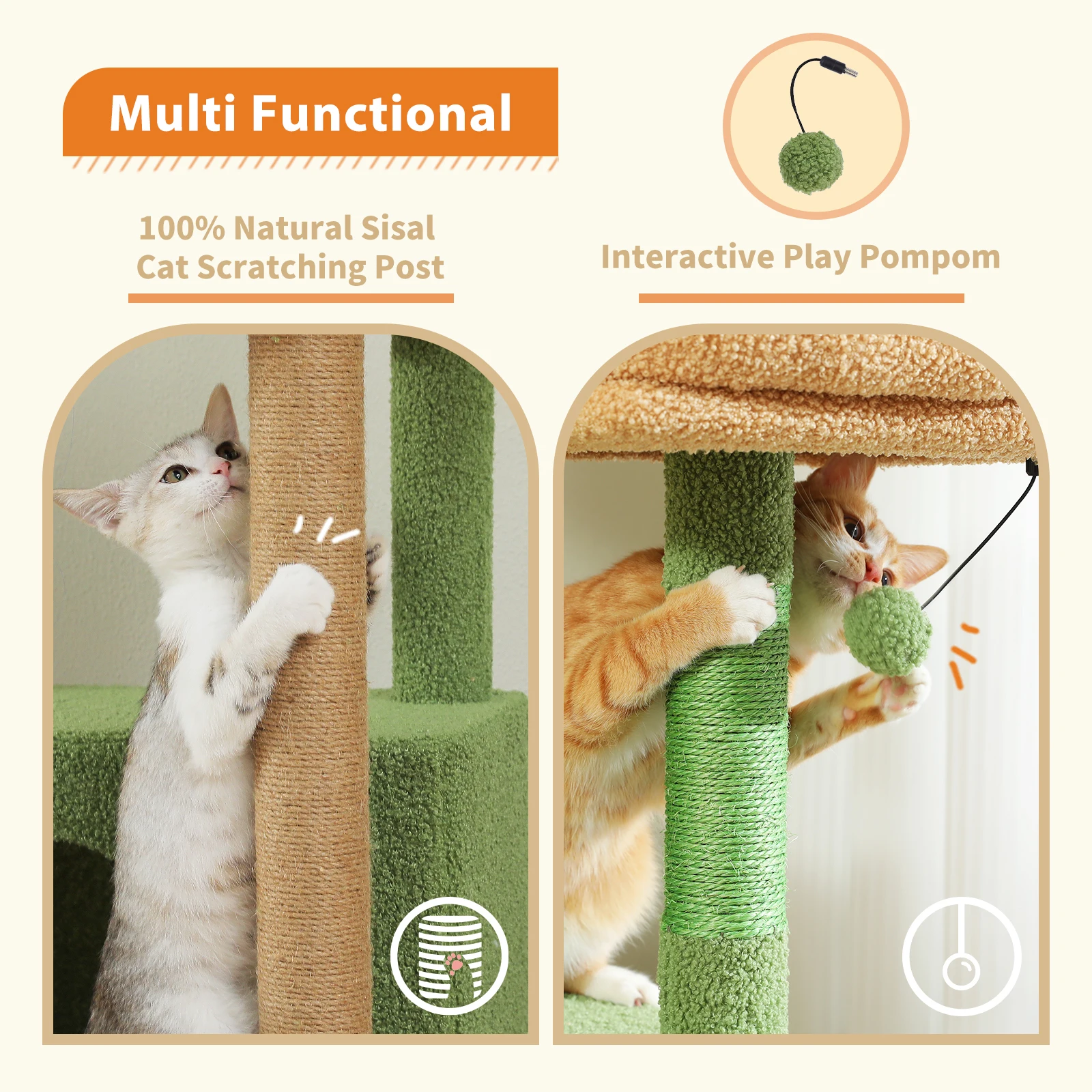 Multi Functional

100% Natural Sisal
Cat Scratching Post

Interactive Play Pompom