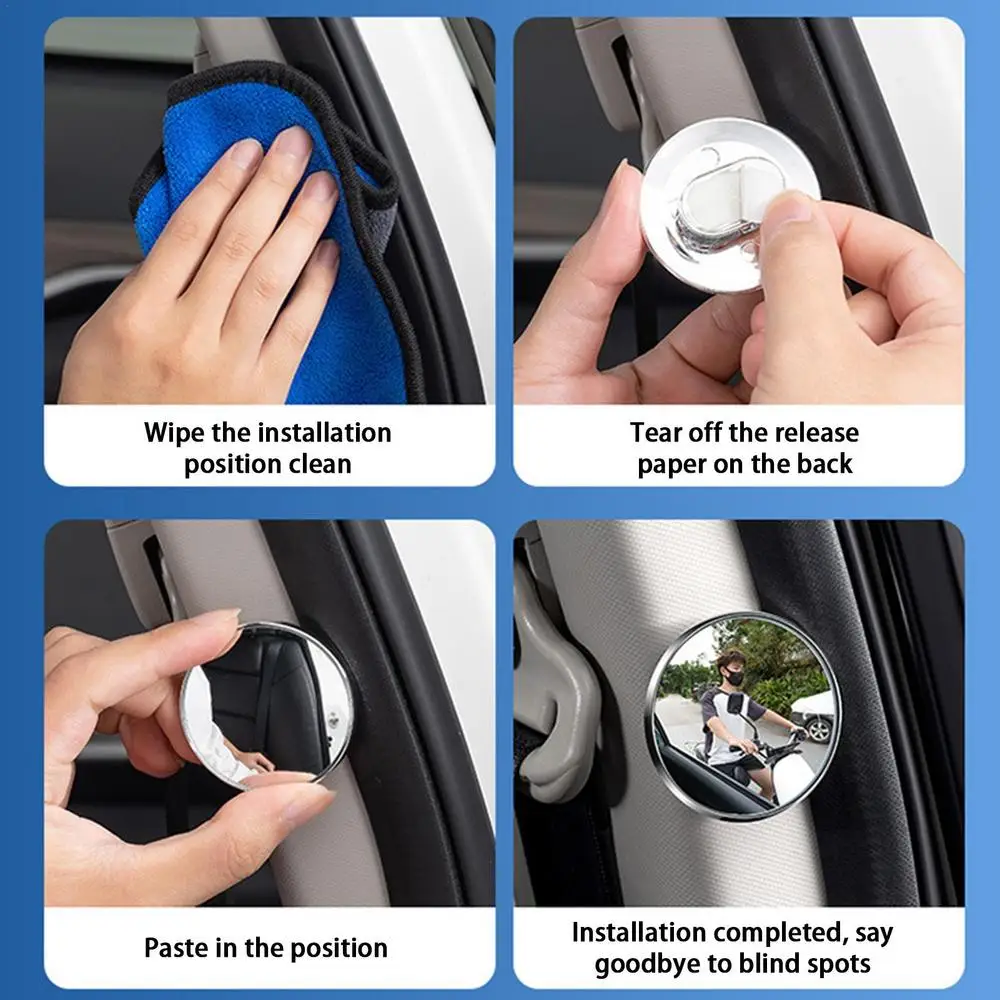 Wipe the installation position clean

Tear off the release paper on the back

Paste in the position

Installation completed, say goodbye to blind spots