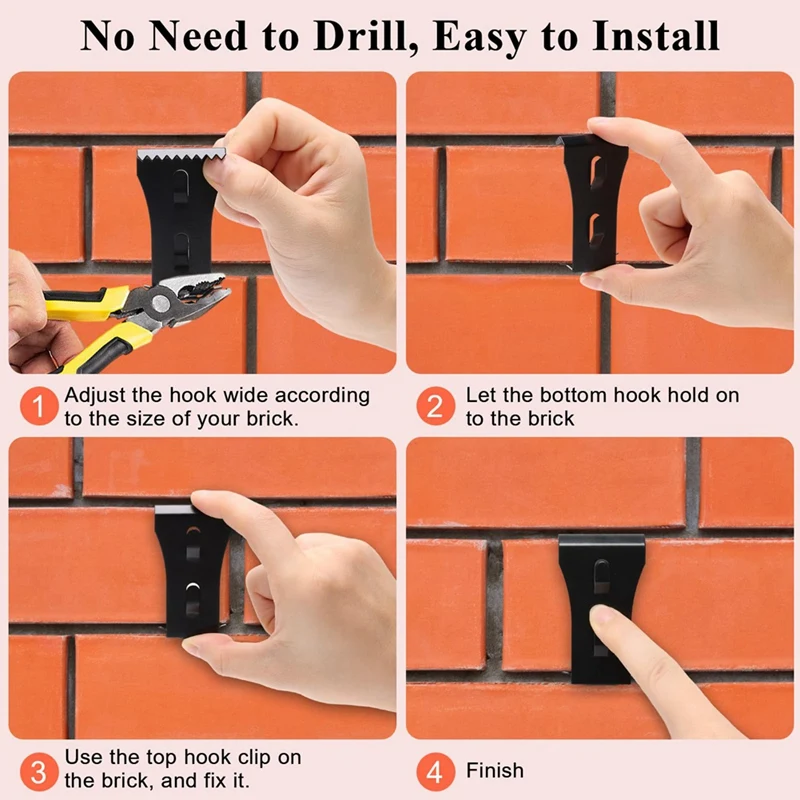 No Need to Drill, Easy to Install

1 Adjust the hook wide according to the size of your brick.

2 Let the bottom hook hold on to the brick

3 Use the top hook clip on the brick, and fix it.

4 Finish