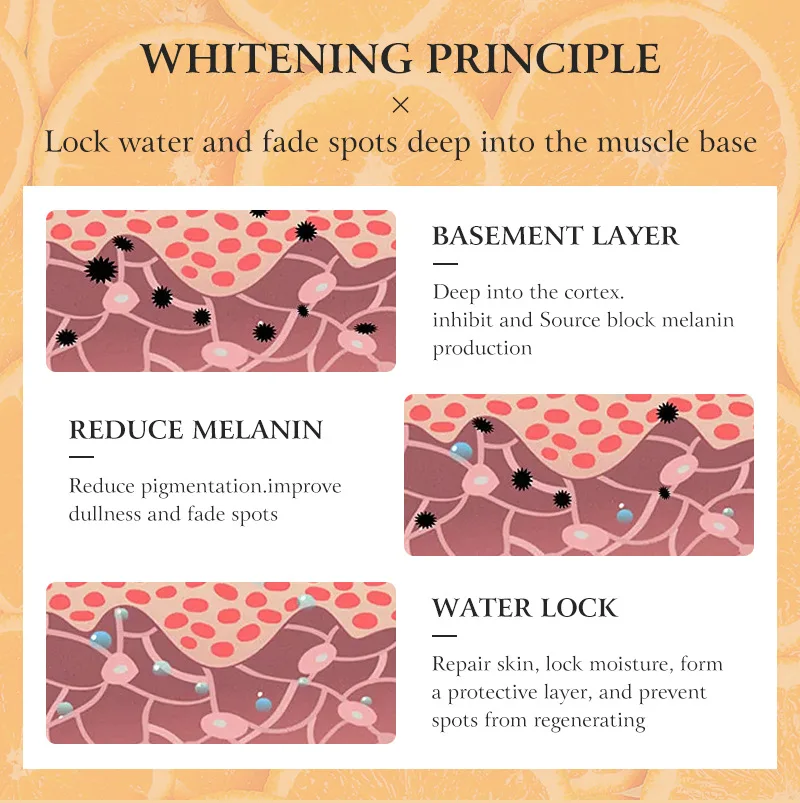 WHITENING PRINCIPLE
×
Lock water and fade spots deep into the muscle base

BASEMENT LAYER

Deep into the cortex.
inhibit and Source block melanin production

REDUCE MELANIN

Reduce pigmentation.improve dullness and fade spots

WATER LOCK

Repair skin, lock moisture, form a protective layer, and prevent spots from regenerating