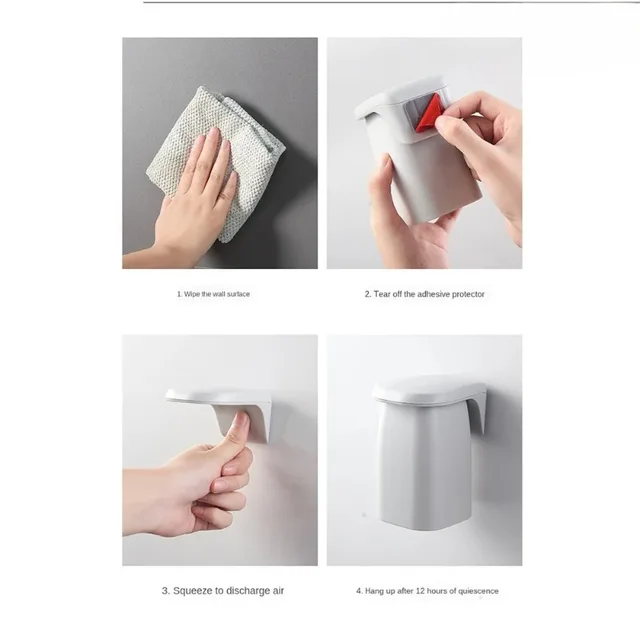 1. Wipe the wall surface

2. Tear off the adhesive protector

3. Squeeze to discharge air

4. Hang up after 12 hours of quiescence