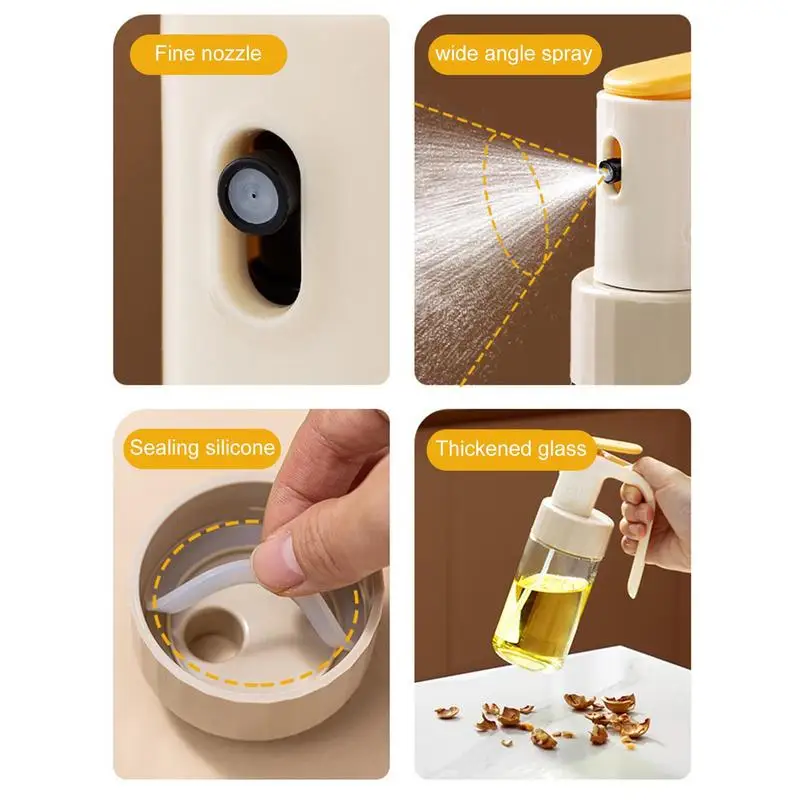 Fine nozzle

wide angle spray

Sealing silicone

Thickened glass