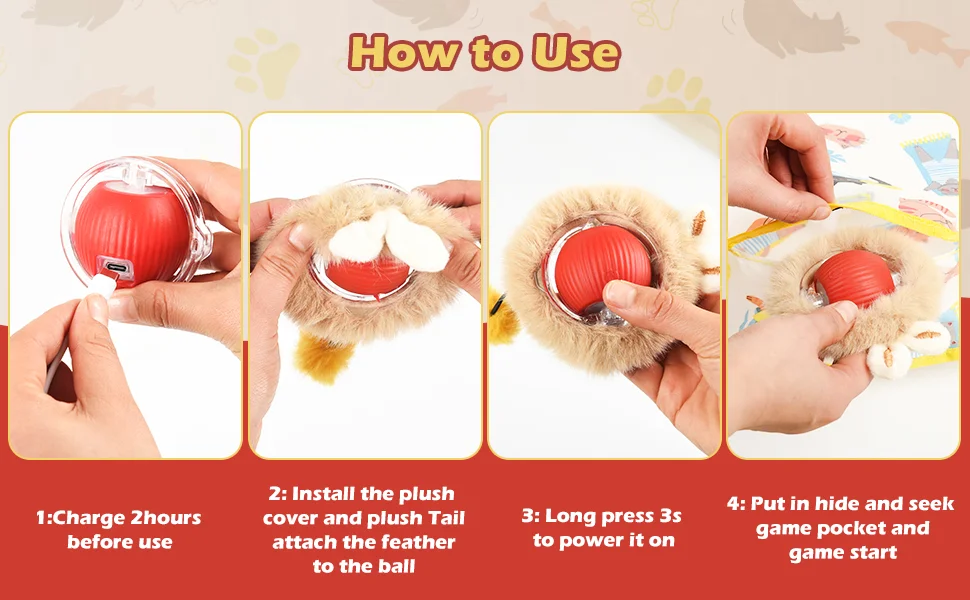 How to Use

1:Charge 2hours before use

2: Install the plush cover and plush Tail attach the feather to the ball

3: Long press 3s to power it on

4: Put in hide and seek game pocket and game start