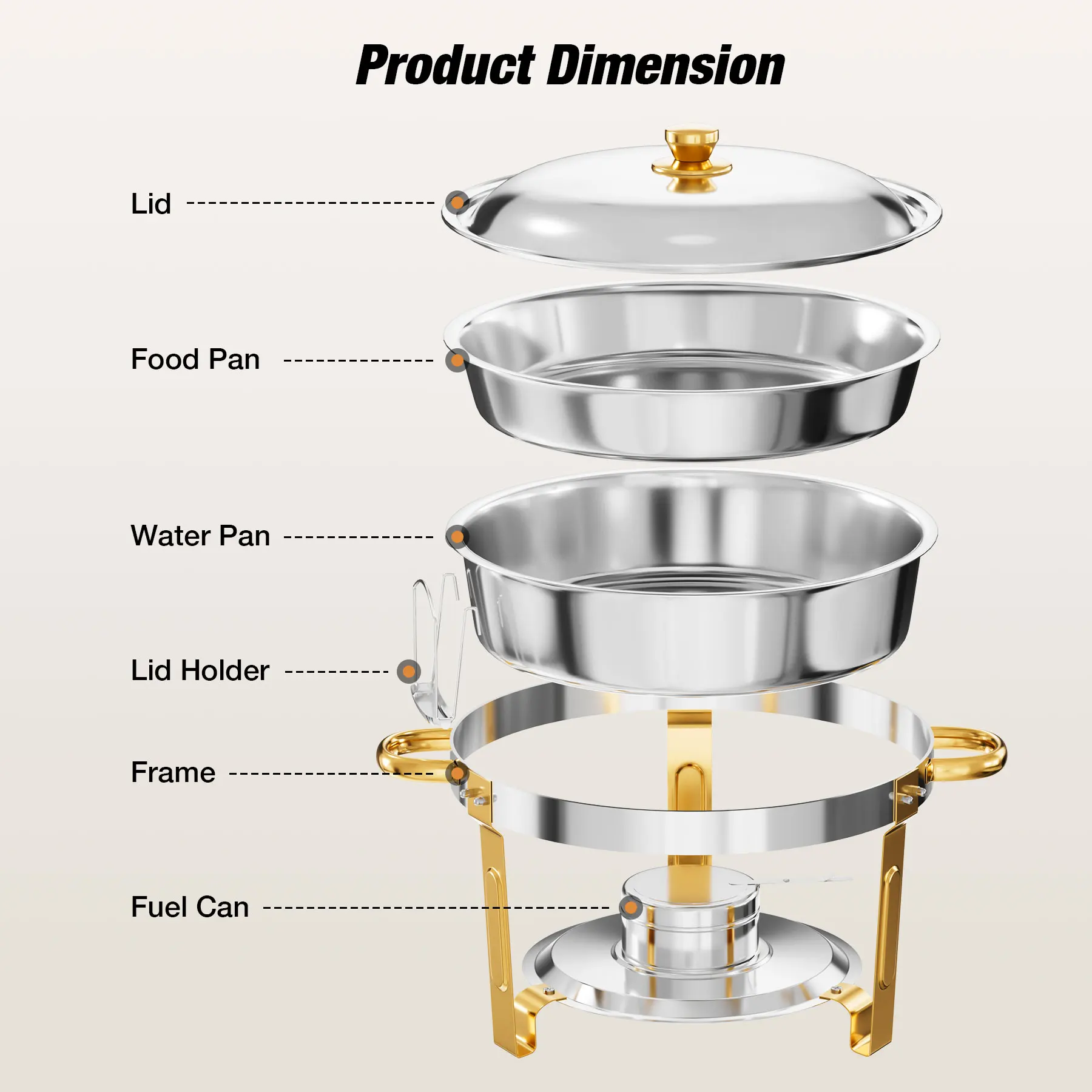 Product Dimension

Lid

Food Pan

Water Pan

Lid Holder

Frame

Fuel Can