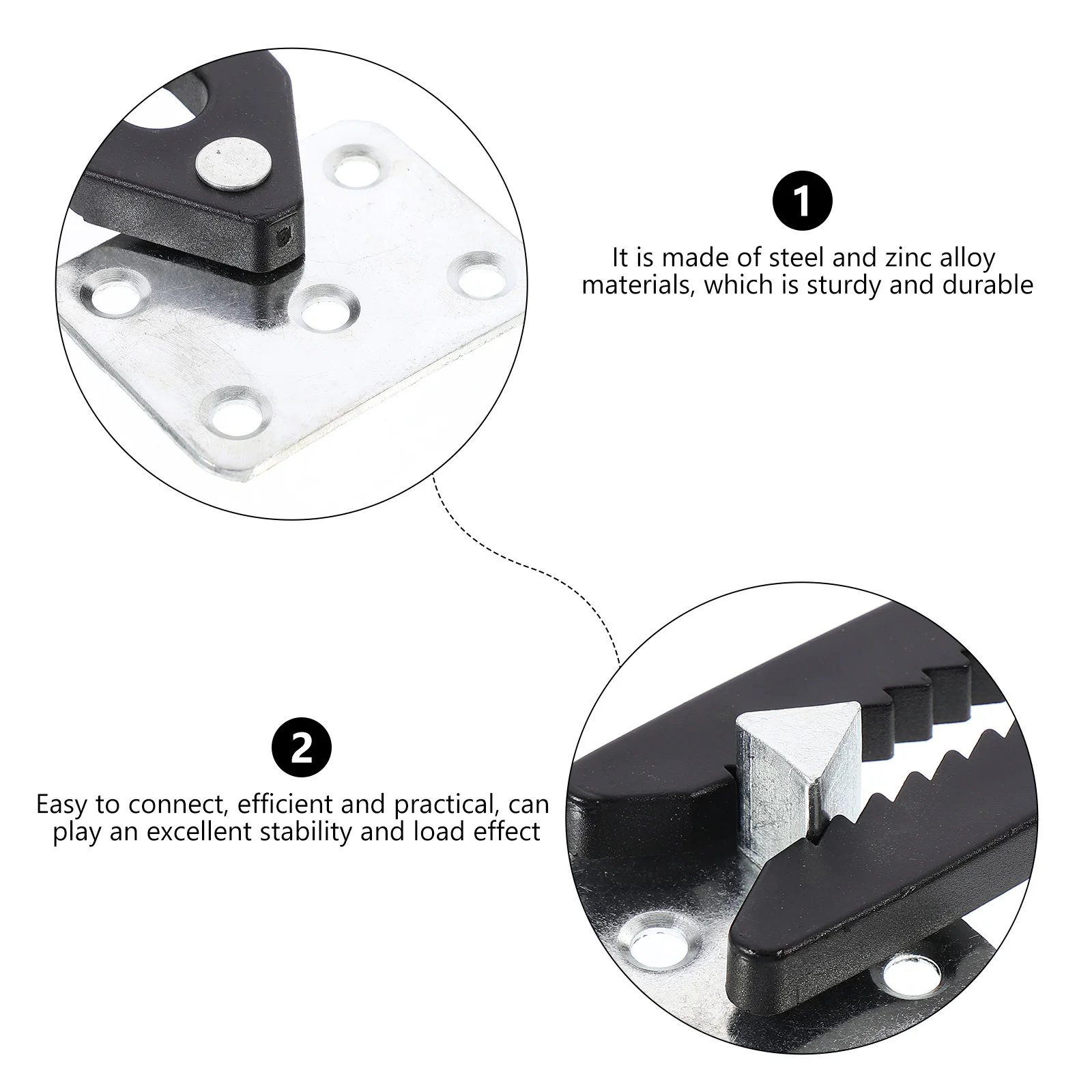 1

It is made of steel and zinc alloy materials, which is sturdy and durable

2

Easy to connect, efficient and practical, can play an excellent stability and load effect