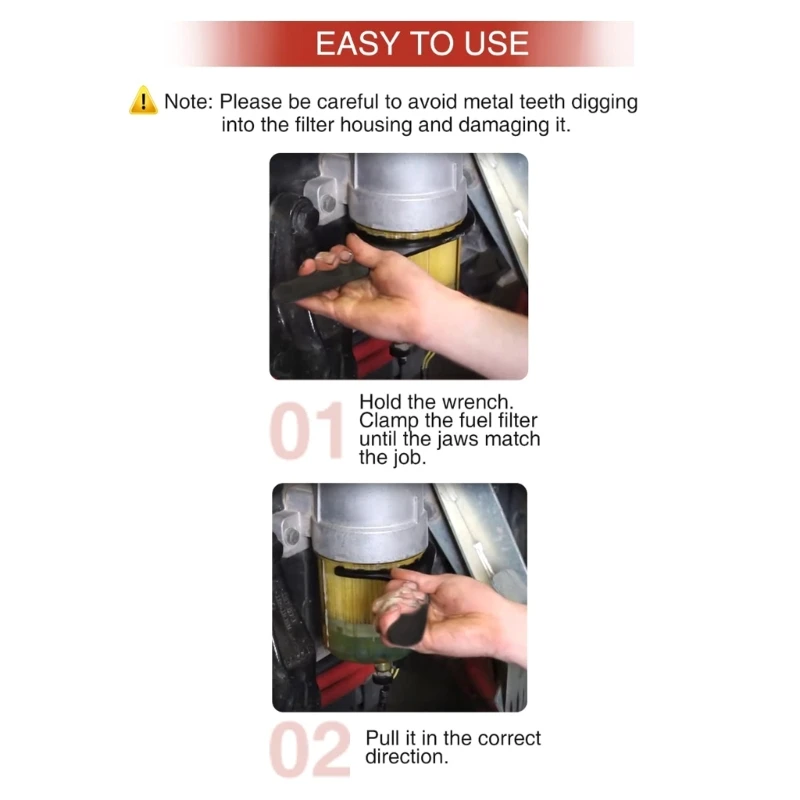 EASY TO USE

Note: Please be careful to avoid metal teeth digging into the filter housing and damaging it.

01 Hold the wrench. Clamp the fuel filter until the jaws match the job.

02 Pull it in the correct direction.