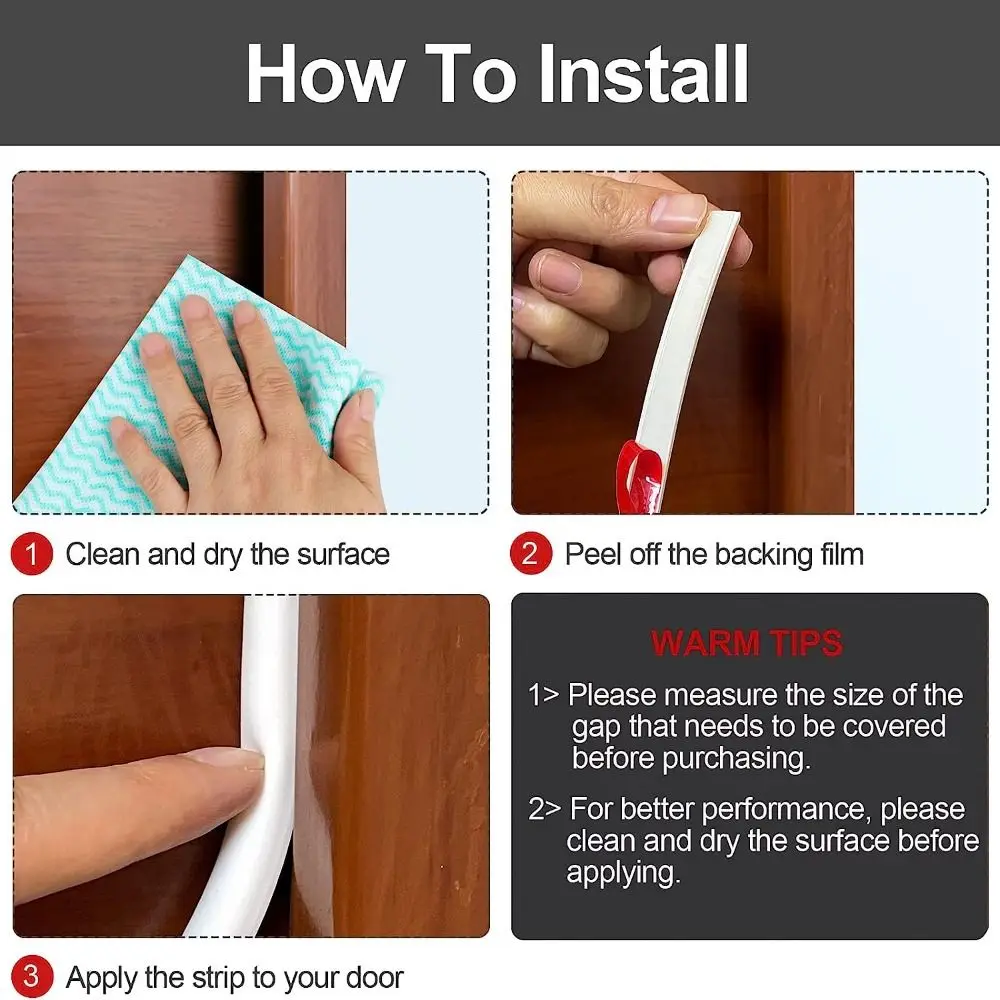 How To Install

1 Clean and dry the surface

2 Peel off the backing film

3 Apply the strip to your door

WARM TIPS

1> Please measure the size of the gap that needs to be covered before purchasing.

2> For better performance, please clean and dry the surface before applying.