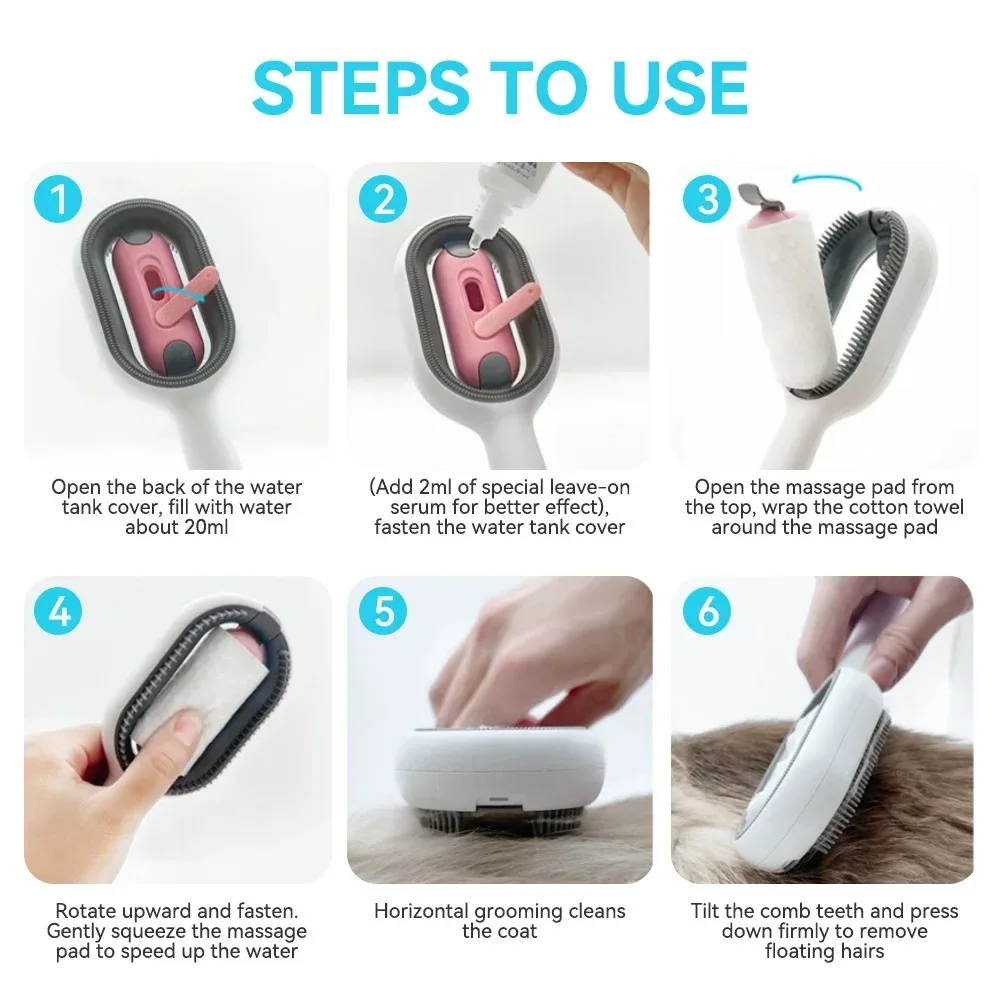 STEPS TO USE

1

Open the back of the water tank cover, fill with water about 20ml

2

(Add 2ml of special leave-on serum for better effect), fasten the water tank cover

3

Open the massage pad from the top, wrap the cotton towel around the massage pad

4

Rotate upward and fasten. Gently squeeze the massage pad to speed up the water

5

Horizontal grooming cleans the coat

6

Tilt the comb teeth and press down firmly to remove floating hairs