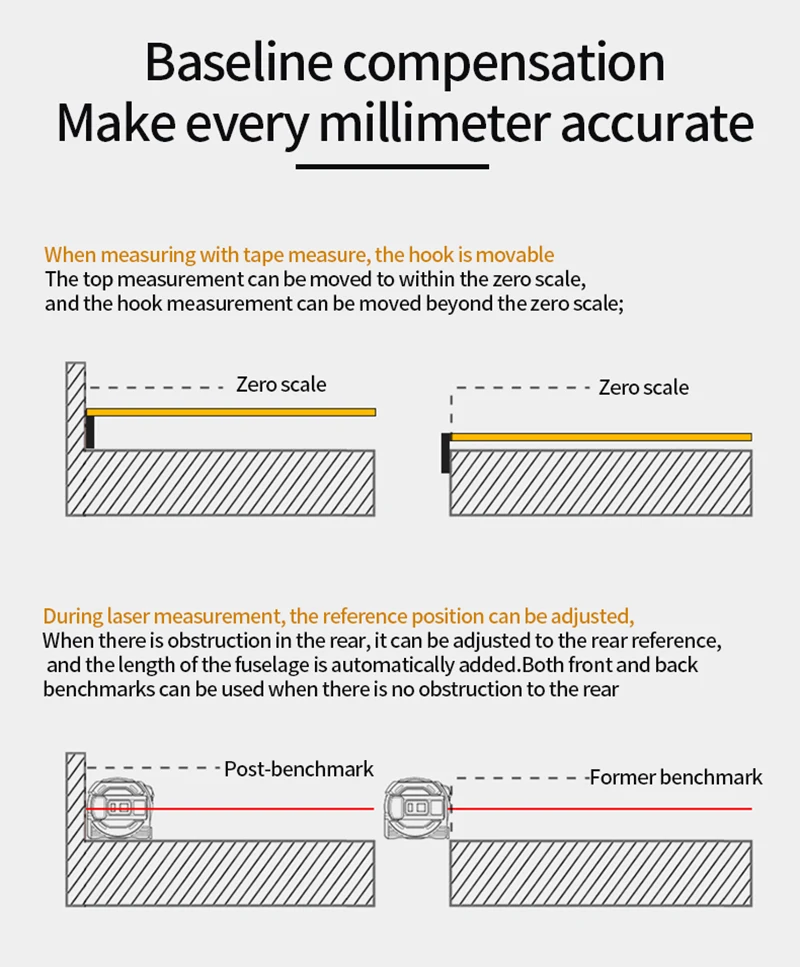 Baseline compensation
Make every millimeter accurate

When measuring with tape measure, the hook is movable
The top measurement can be moved to within the zero scale, and the hook measurement can be moved beyond the zero scale;

Zero scale

Zero scale

During laser measurement, the reference position can be adjusted,
When there is obstruction in the rear, it can be adjusted to the rear reference, and the length of the fuselage is automatically added.Both front and back benchmarks can be used when there is no obstruction to the rear

Post-benchmark

Former benchmark