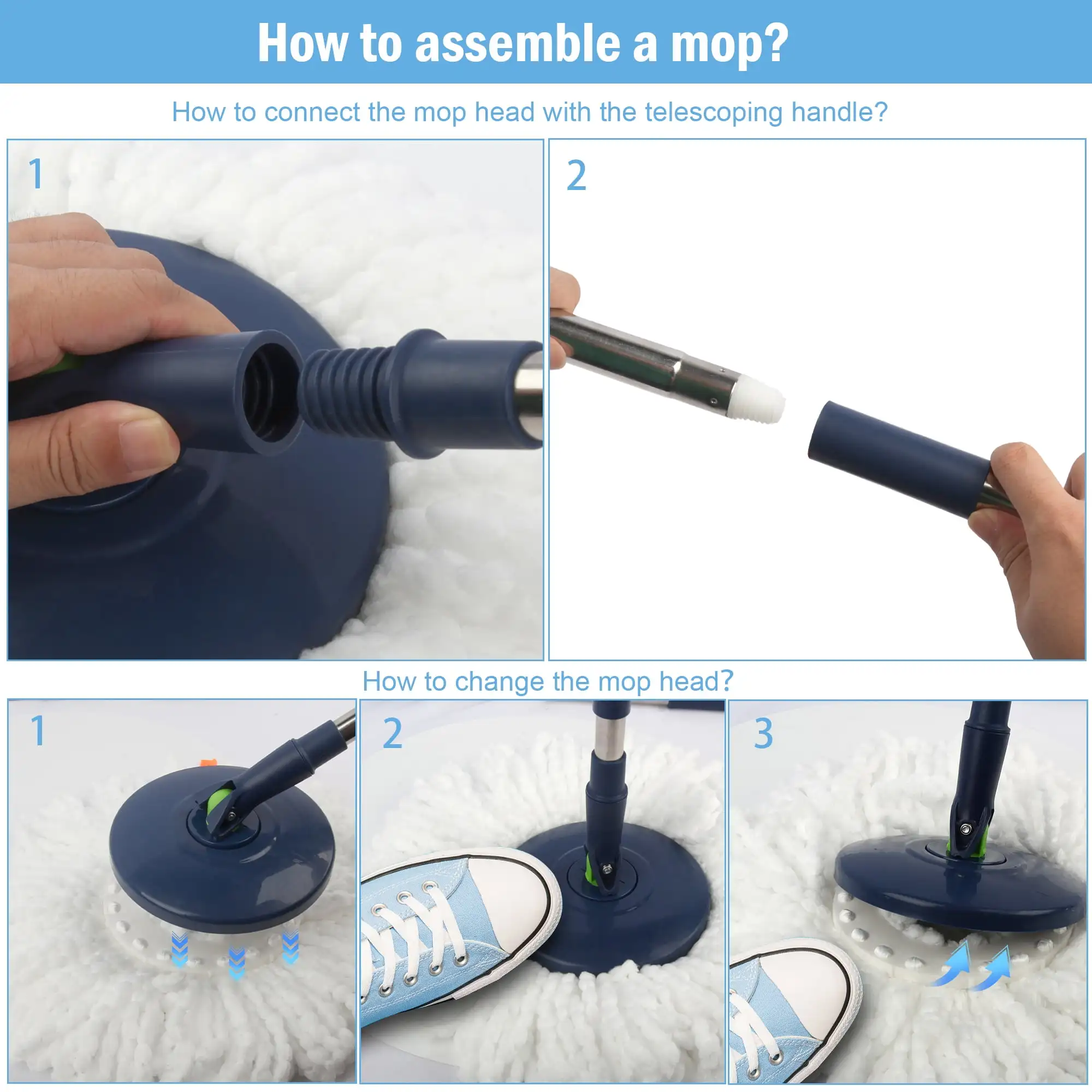 How to assemble a mop?

How to connect the mop head with the telescoping handle?

1

2

How to change the mop head?

1

2

3