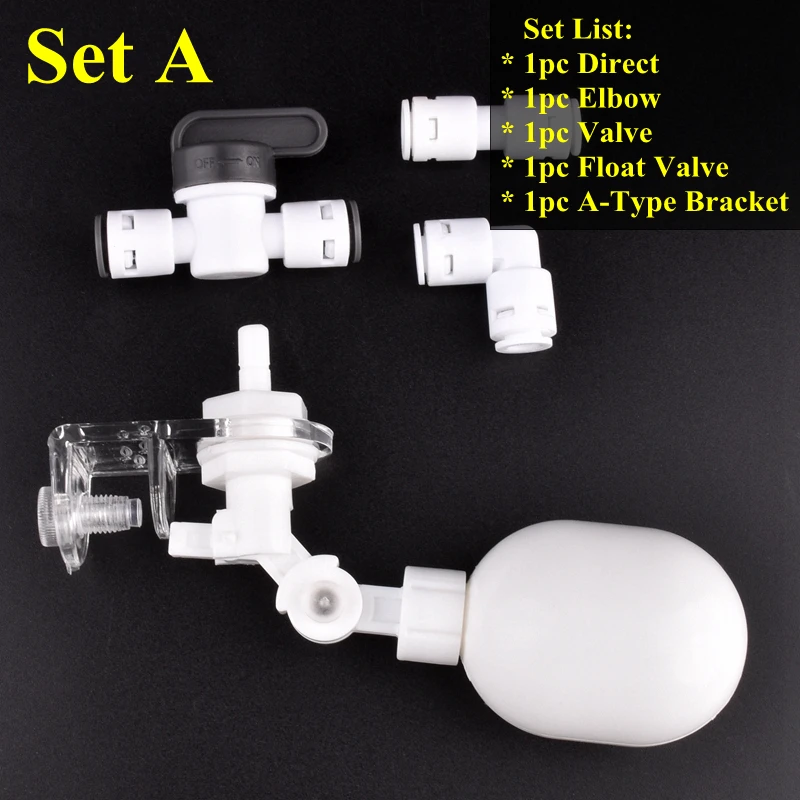 Set A

Set List:
* 1pc Direct
* 1pc Elbow
* 1pc Valve
* 1pc Float Valve
* 1pc A-Type Bracket

OFF ON