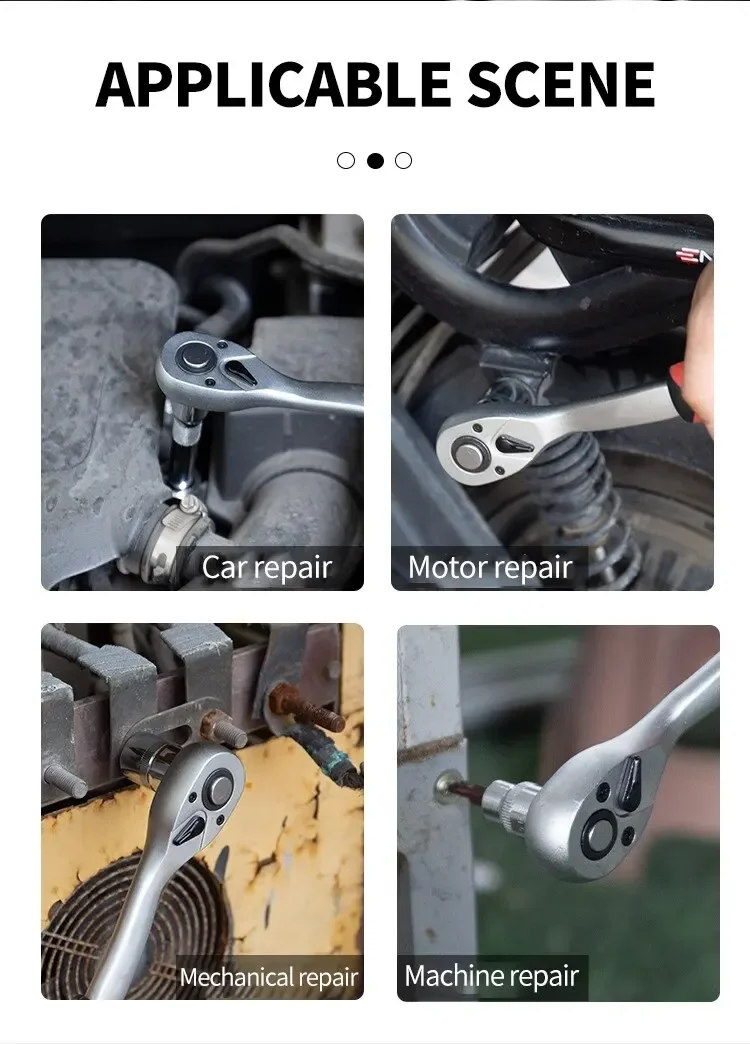 APPLICABLE SCENE

Car repair

Motor repair

Mechanical repair

Machine repair