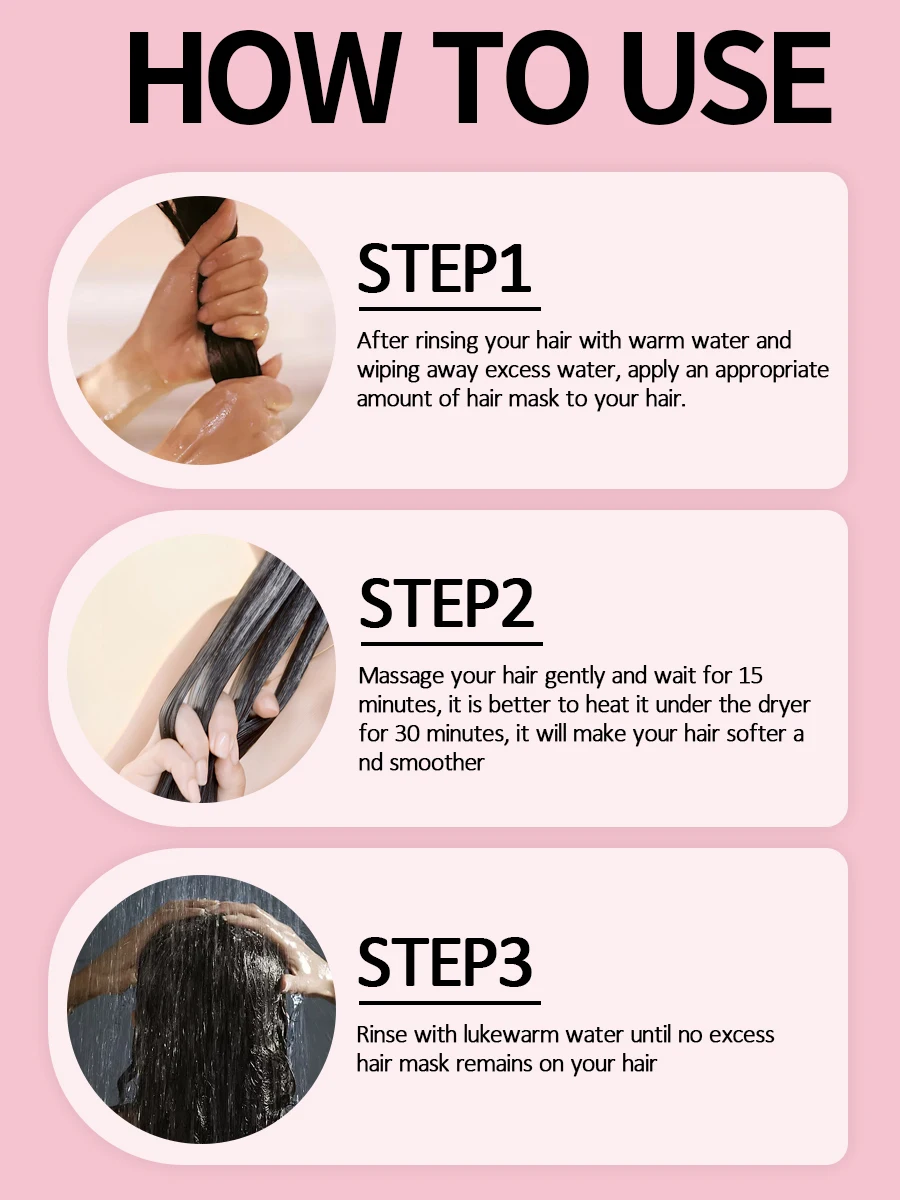 HOW TO USE

STEP1

After rinsing your hair with warm water and wiping away excess water, apply an appropriate amount of hair mask to your hair.

STEP2

Massage your hair gently and wait for 15 minutes, it is better to heat it under the dryer for 30 minutes, it will make your hair softer a nd smoother

STEP3

Rinse with lukewarm water until no excess hair mask remains on your hair