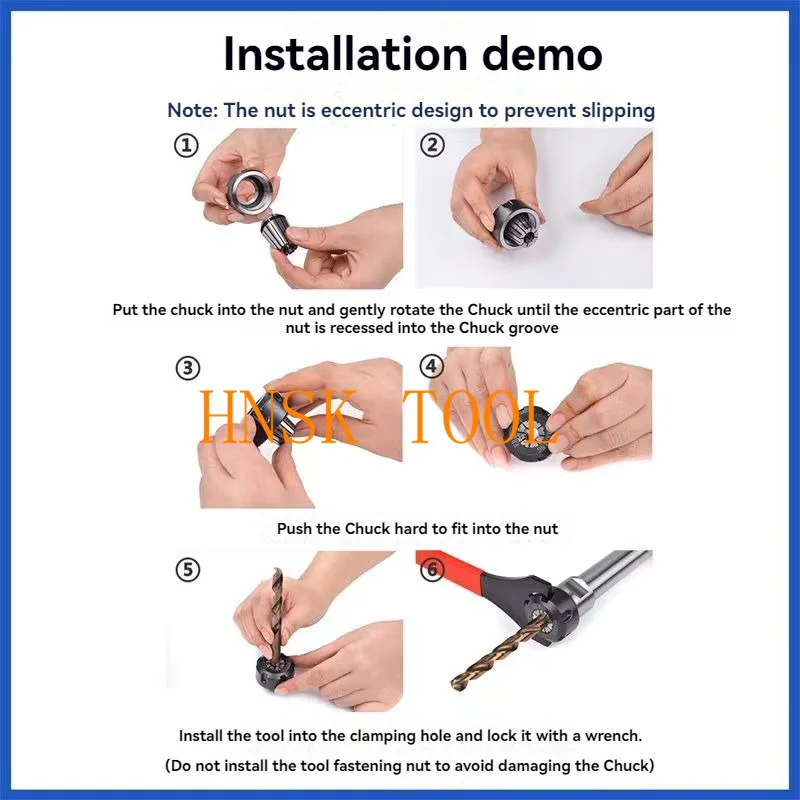 Installation demo

Note: The nut is eccentric design to prevent slipping

①

②

Put the chuck into the nut and gently rotate the Chuck until the eccentric part of the nut is recessed into the Chuck groove

③

④

HNSK TOOL

Push the Chuck hard to fit into the nut

⑤

⑥

Install the tool into the clamping hole and lock it with a wrench.

(Do not install the tool fastening nut to avoid damaging the Chuck)