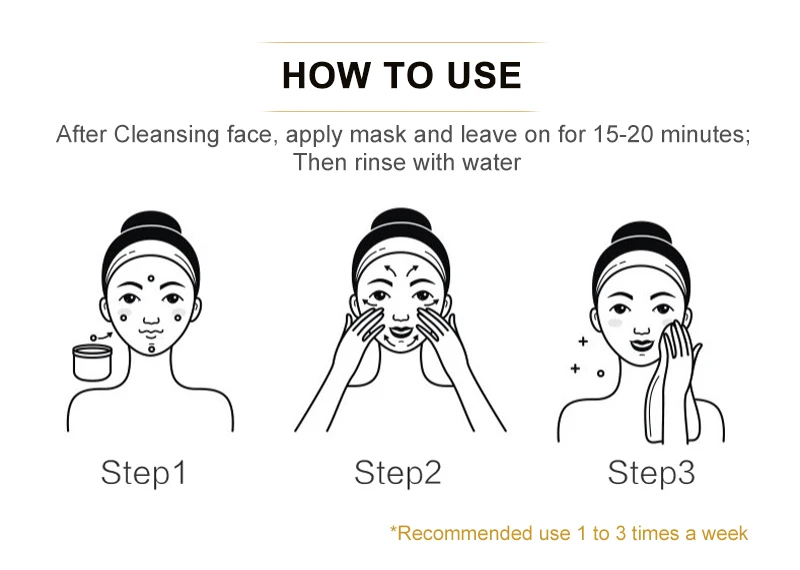 HOW TO USE

After Cleansing face, apply mask and leave on for 15-20 minutes; Then rinse with water

Step1

Step2

Step3

*Recommended use 1 to 3 times a week